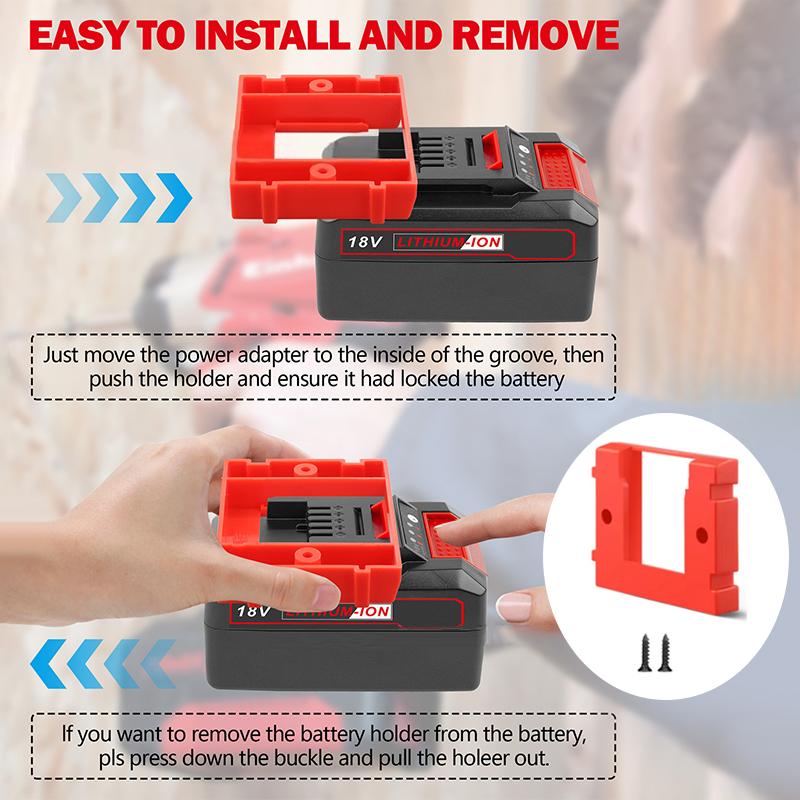 EASY TO INSTALL AND REMOVE

18V LITHIUM-ION

Just move the power adapter to the inside of the groove, then push the holder and ensure it had locked the battery

18V LITHIUM-ION

If you want to remove the battery holder from the battery, pls press down the buckle and pull the holeer out.