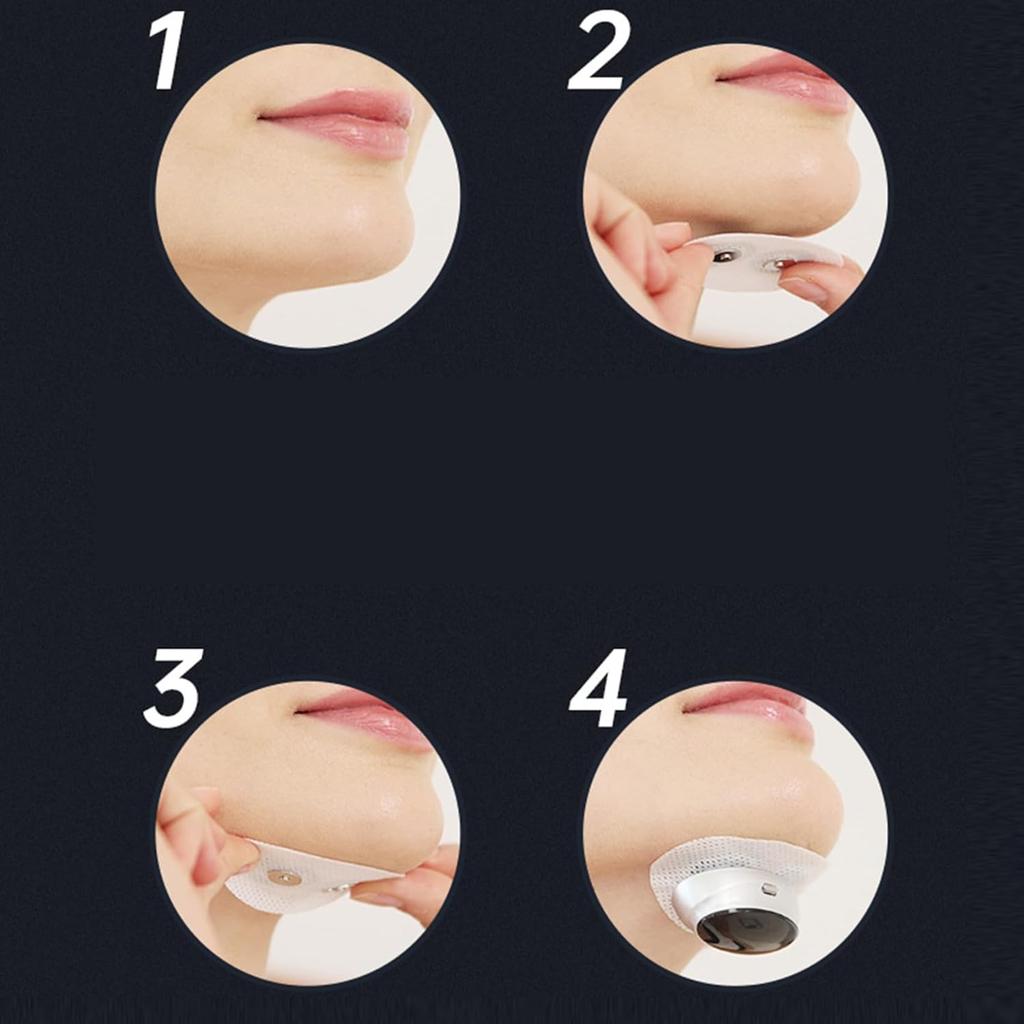 1

2

3

4