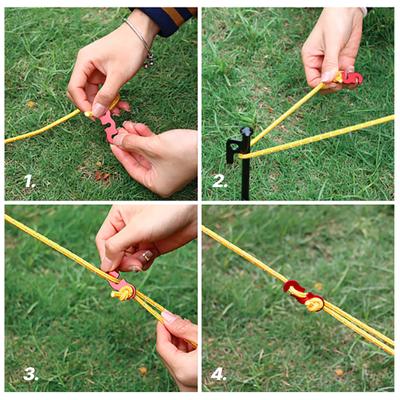 1.

2.

3.

4.