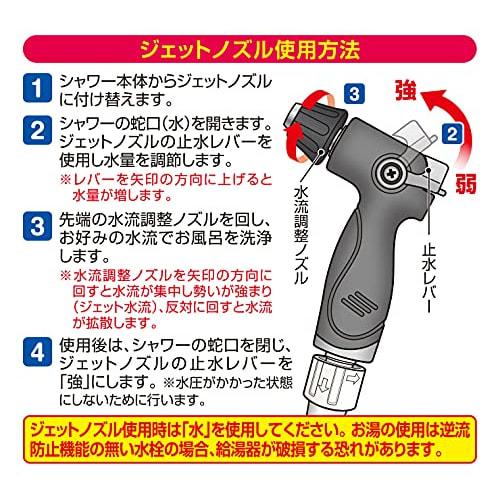 ジェットノズル使用方法

1 シャワー本体からジェットノズルに付け替えます。

2 シャワーの蛇口(水)を開きます。ジェットノズルの止水レバーを使用し水量を調節します。
※レバーを矢印の方向に上げると水量が増します。

3 先端の水流調整ノズルを回し、お好みの水流でお風呂を洗浄します。
※水流調整ノズルを矢印の方向に回すと水流が集中し勢いが強まり(ジェット水流)、反対に回すと水流が拡散します。

4 使用後は、シャワーの蛇口を閉じ、ジェットノズルの止水レバーを「強」にします。※水圧がかかった状態にしないために行います。

3
強
2
弱
水流調整ノズル
止水レバー

ジェットノズル使用時は「水」を使用してください。お湯の使用は逆流防止機能の無い水栓の場合、給湯器が破損する恐れがあります。