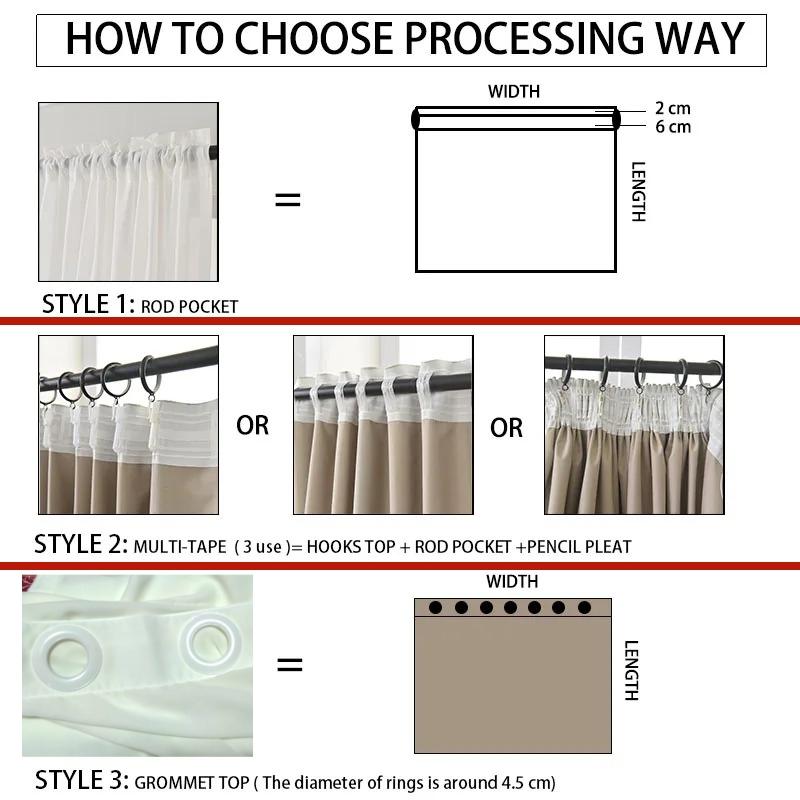 HOW TO CHOOSE PROCESSING WAY

=

WIDTH

2 cm

6 cm

LENGTH

STYLE 1: ROD POCKET

OR

OR

STYLE 2: MULTI-TAPE ( 3 use )= HOOKS TOP + ROD POCKET +PENCIL PLEAT

=

WIDTH

LENGTH

STYLE 3: GROMMET TOP ( The diameter of rings is around 4.5 cm)