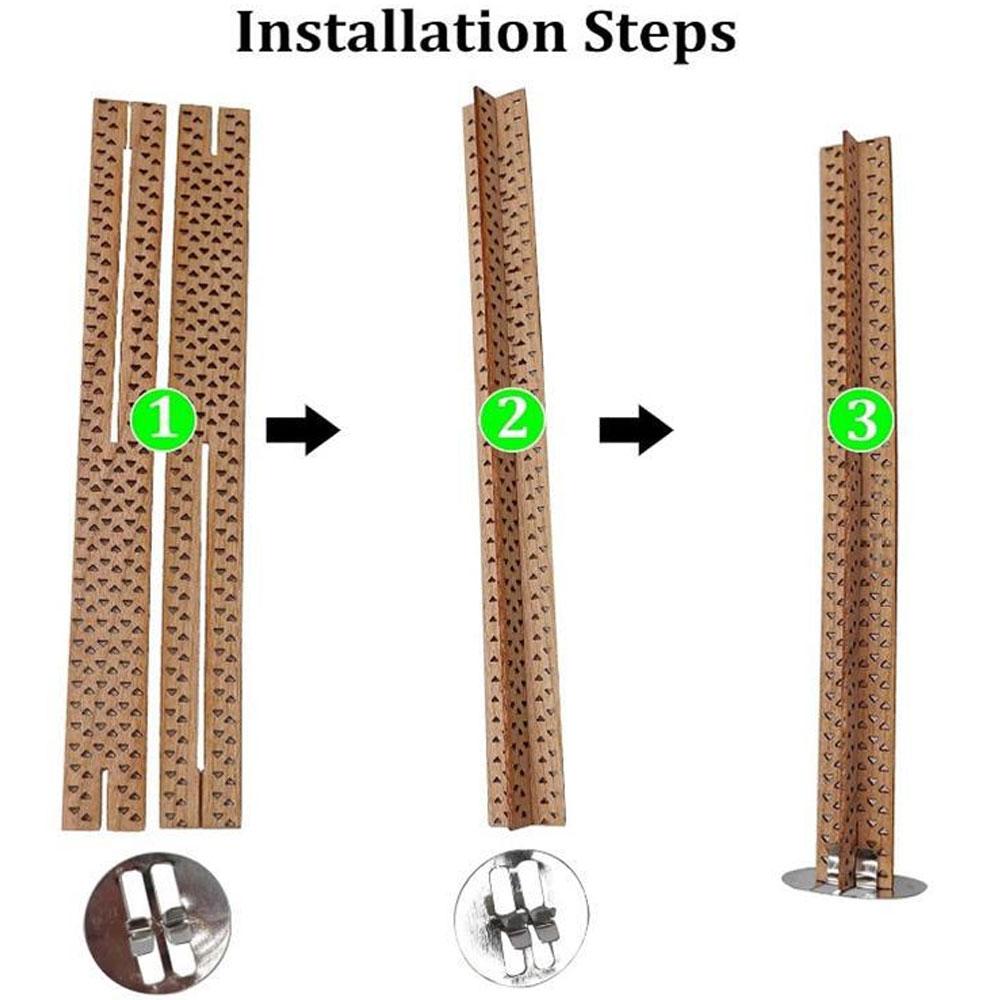 Installation Steps

1

2

3