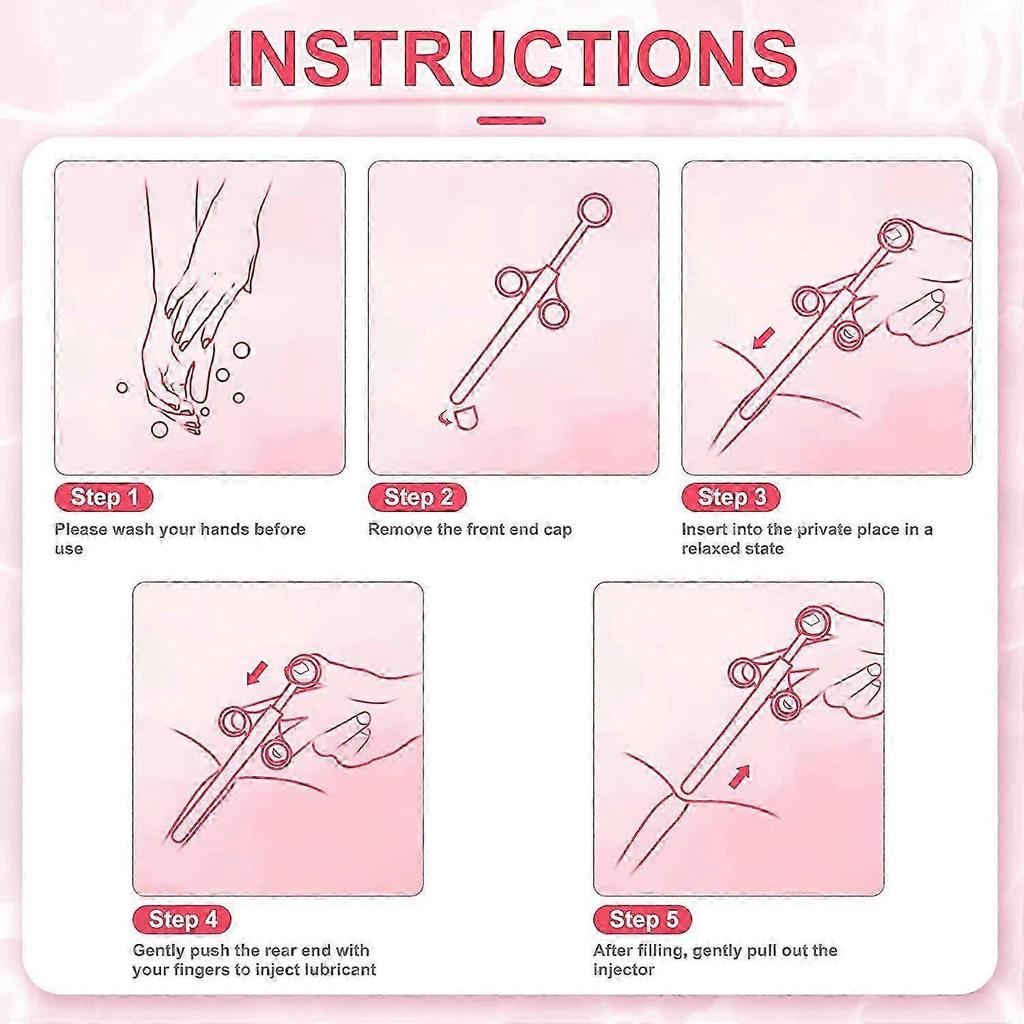 INSTRUCTIONS

Step 1
Please wash your hands before use

Step 2
Remove the front end cap

Step 3
Insert into the private place in a relaxed state

Step 4
Gently push the rear end with your fingers to inject lubricant

Step 5
After filling, gently pull out the injector