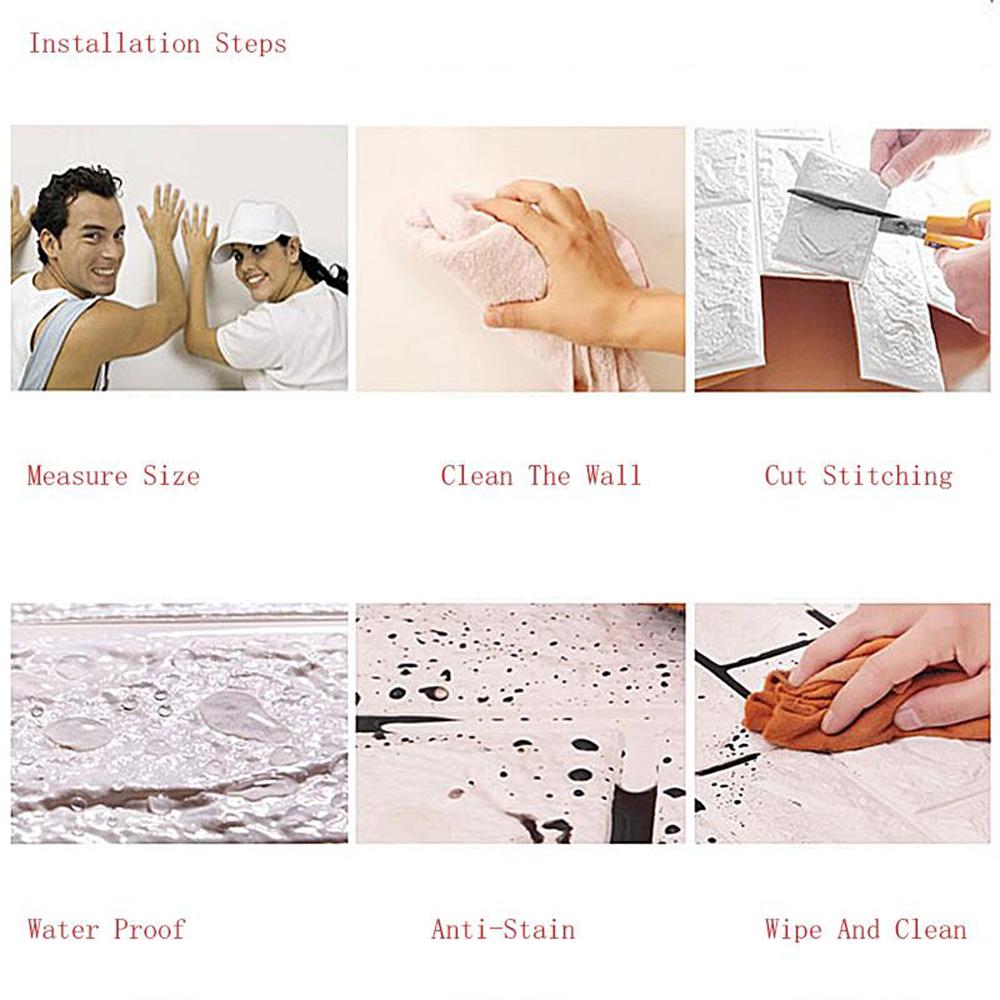 Installation Steps

Measure Size

Clean The Wall

Cut Stitching

Water Proof

Anti-Stain

Wipe And Clean