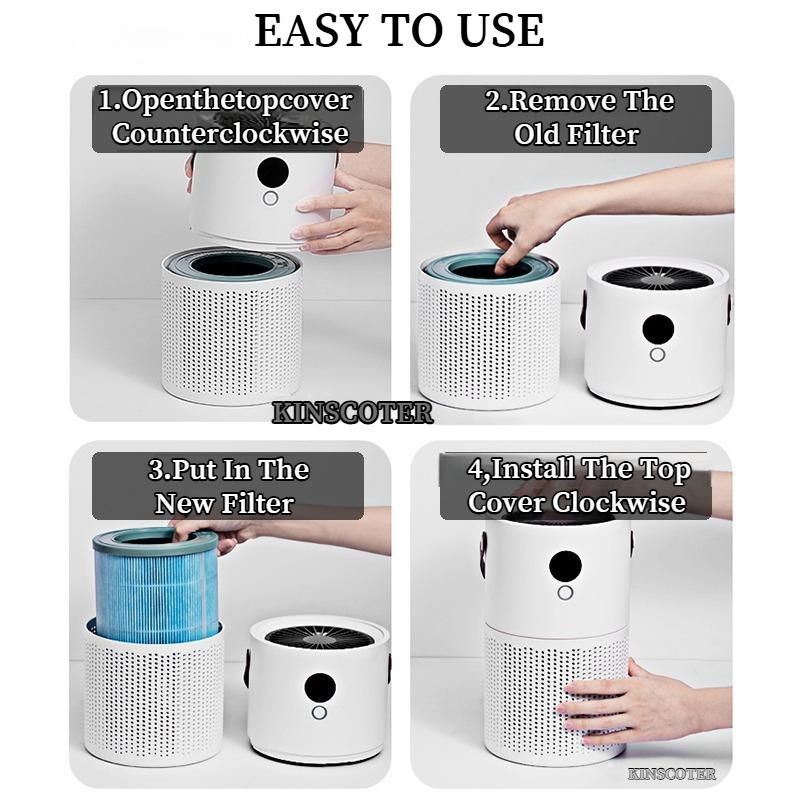 EASY TO USE

1.Openthetopcover Counterclockwise

2.Remove The Old Filter

KINSCOTER

3.Put In The New Filter

4,Install The Top Cover Clockwise

KINSCOTER