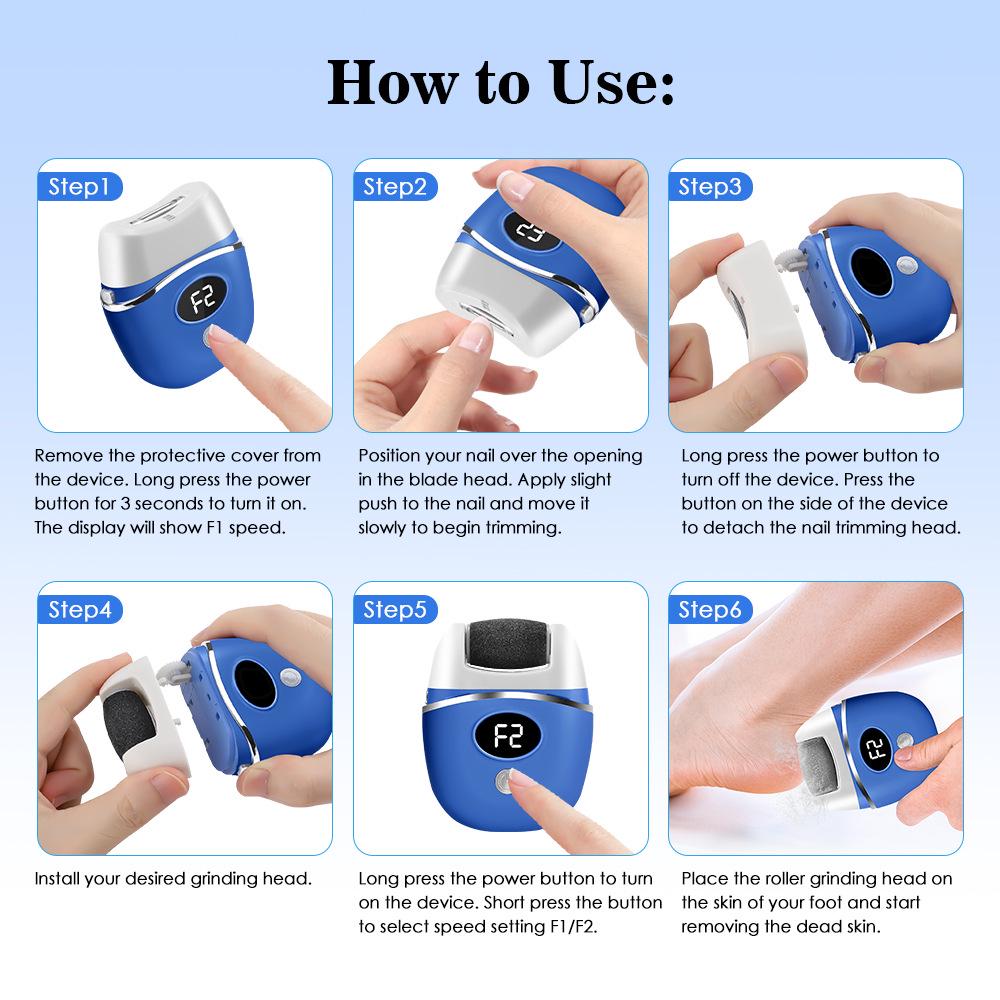 How to Use:

Step1

F2

Remove the protective cover from the device. Long press the power button for 3 seconds to turn it on. The display will show F1 speed.

Step2

F2

Position your nail over the opening in the blade head. Apply slight push to the nail and move it slowly to begin trimming.

Step3

Long press the power button to turn off the device. Press the button on the side of the device to detach the nail trimming head.

Step4

Install your desired grinding head.

Step5

F2

Long press the power button to turn on the device. Short press the button to select speed setting F1/F2.

Step6

F2

Place the roller grinding head on the skin of your foot and start removing the dead skin.