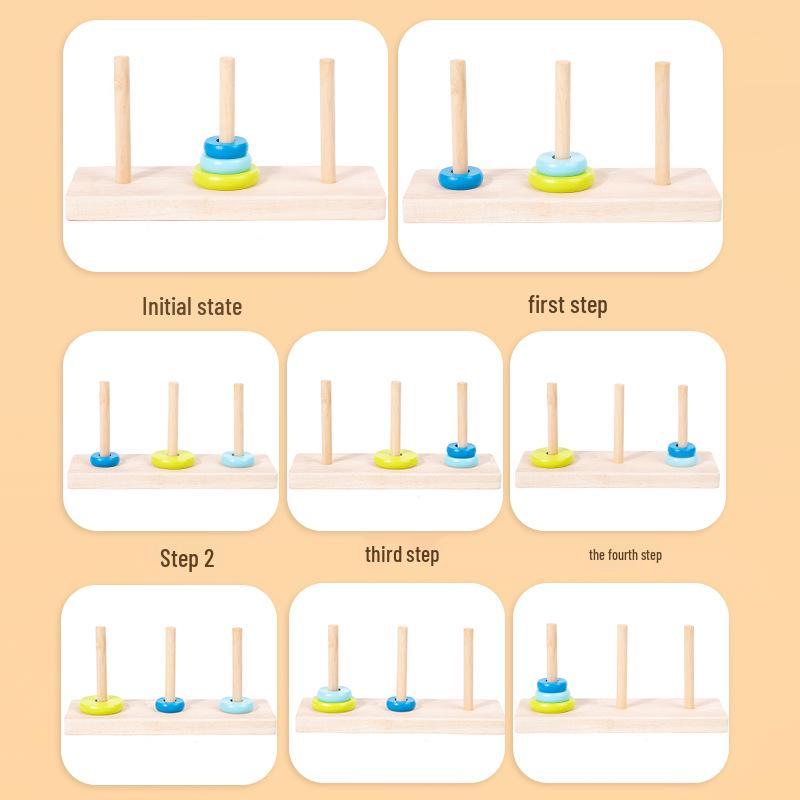 Initial state

first step

Step 2

third step

the fourth step