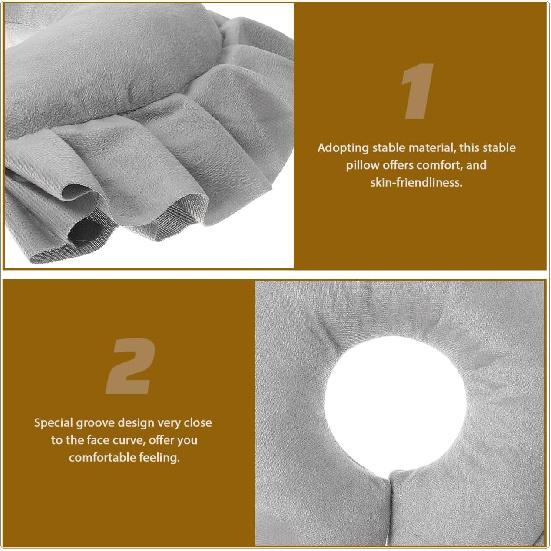 1

Adopting stable material, this stable pillow offers comfort, and skin-friendliness.

2

Special groove design very close to the face curve, offer you comfortable feeling.