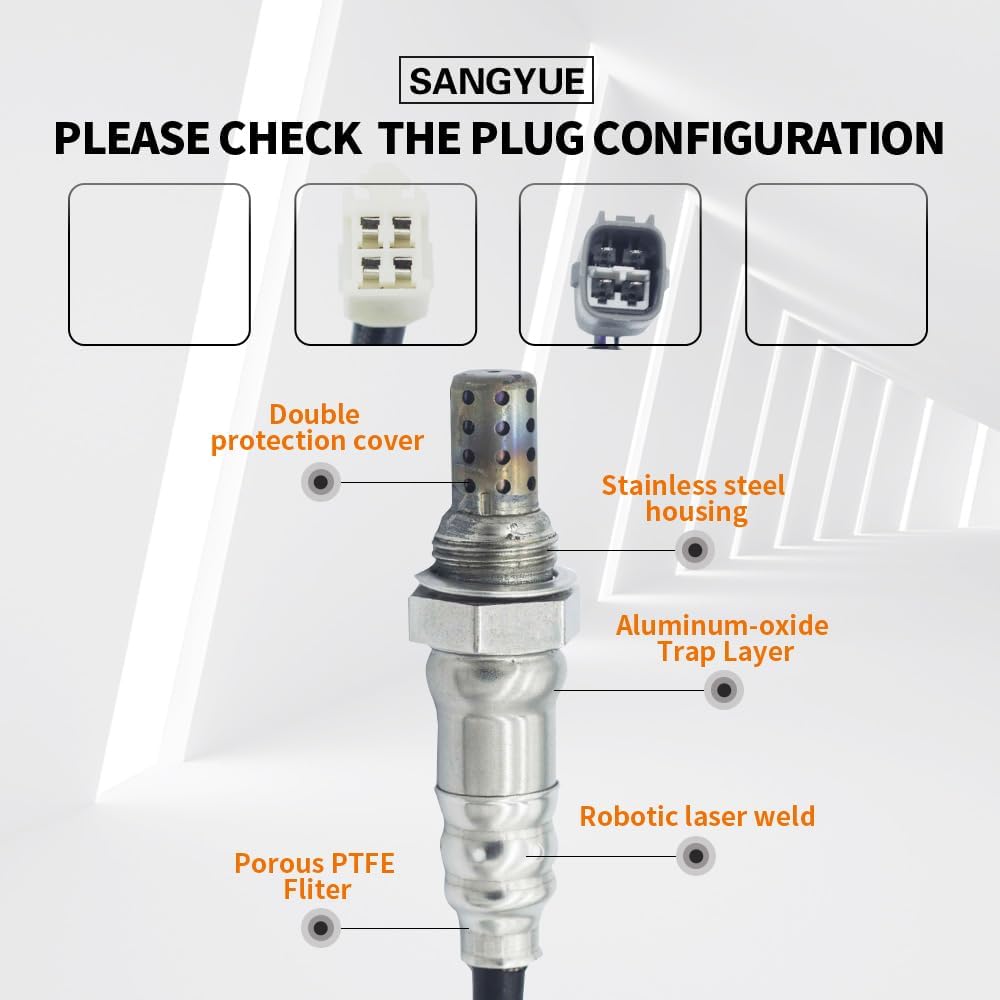 SANGYUE

PLEASE CHECK THE PLUG CONFIGURATION

Double protection cover

Stainless steel housing

Aluminum-oxide Trap Layer

Robotic laser weld

Porous PTFE Fliter