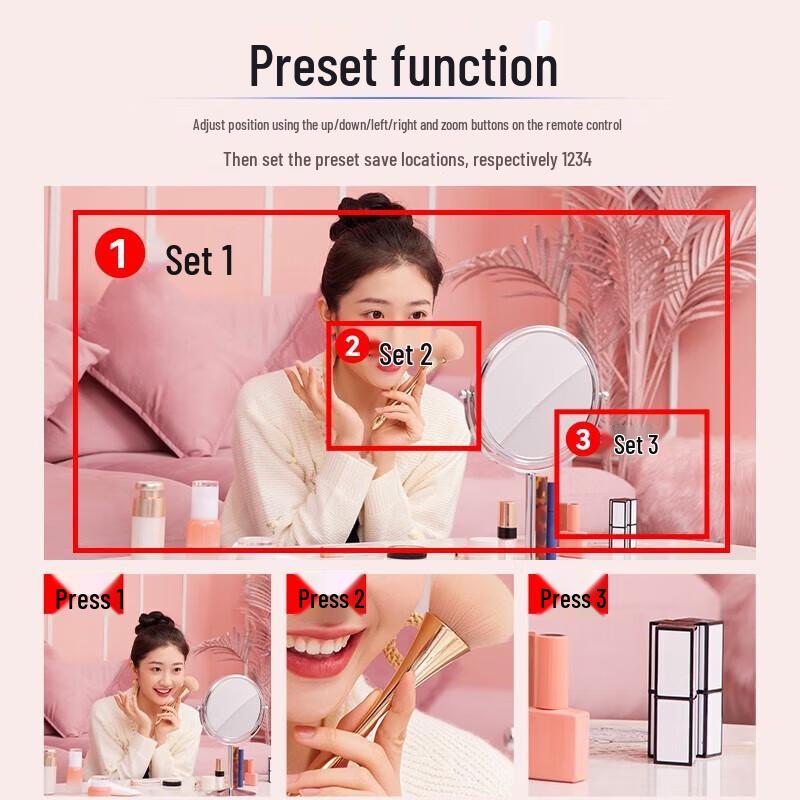 Preset function

Adjust position using the up/down/left/right and zoom buttons on the remote control

Then set the preset save locations, respectively 1234

1 Set 1

2 Set 2

3 Set 3

Press 1

Press 2

Press 3