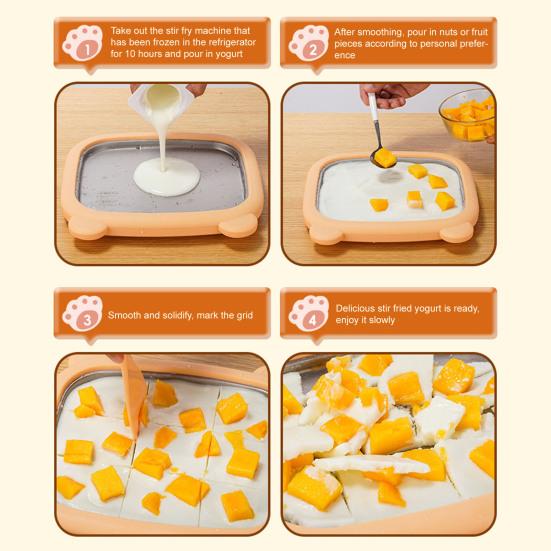 1
Take out the stir fry machine that has been frozen in the refrigerator for 10 hours and pour in yogurt

2
After smoothing, pour in nuts or fruit pieces according to personal preference

3
Smooth and solidify, mark the grid

4
Delicious stir fried yogurt is ready, enjoy it slowly