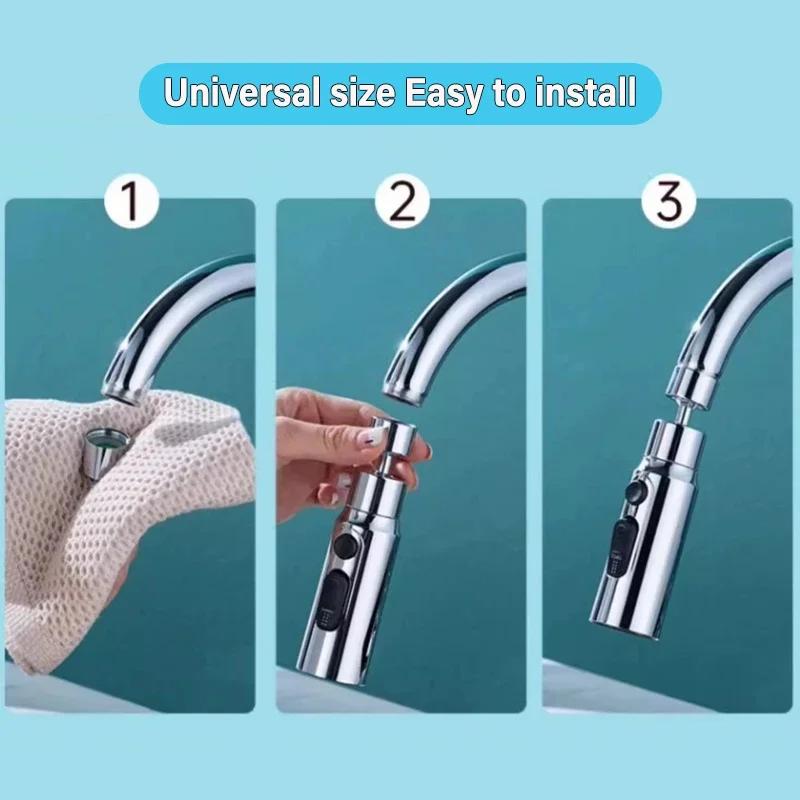 Universal size Easy to install

1

2

3