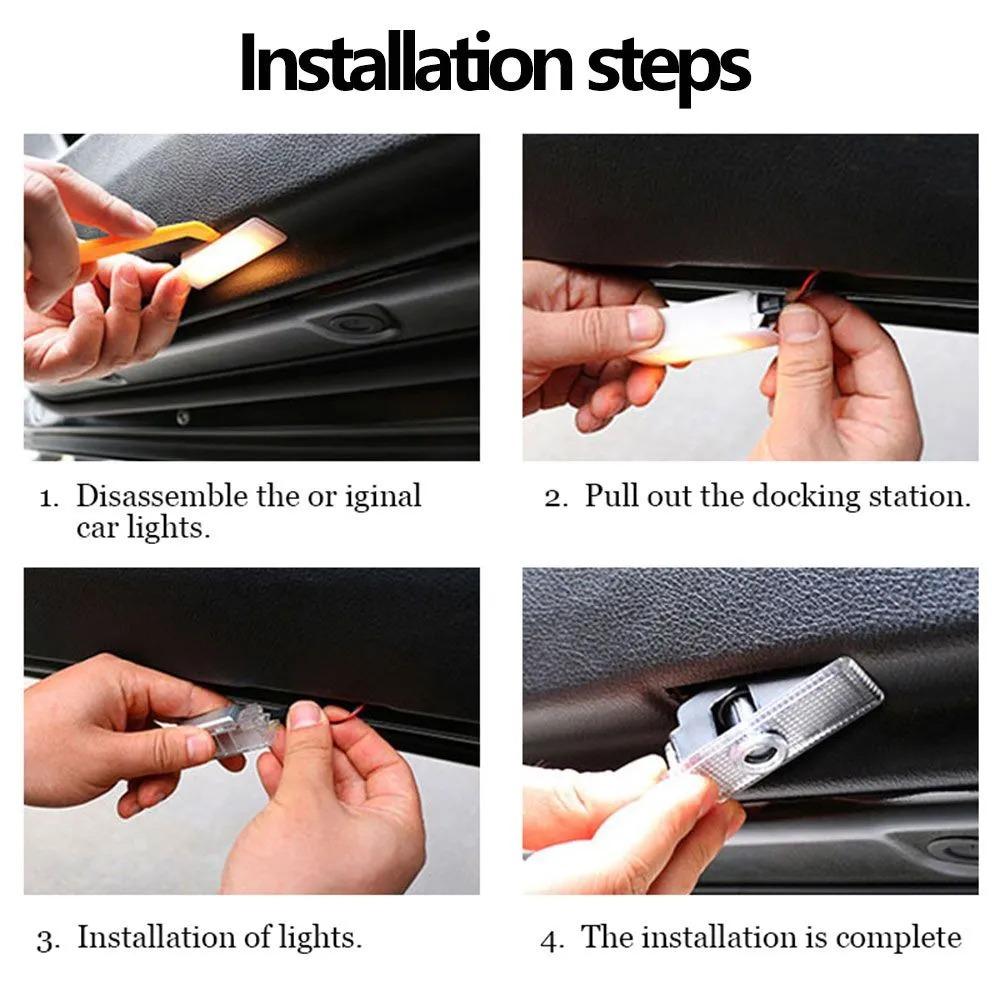 Installation steps

1. Disassemble the or iginal car lights.

2. Pull out the docking station.

3. Installation of lights.

4. The installation is complete