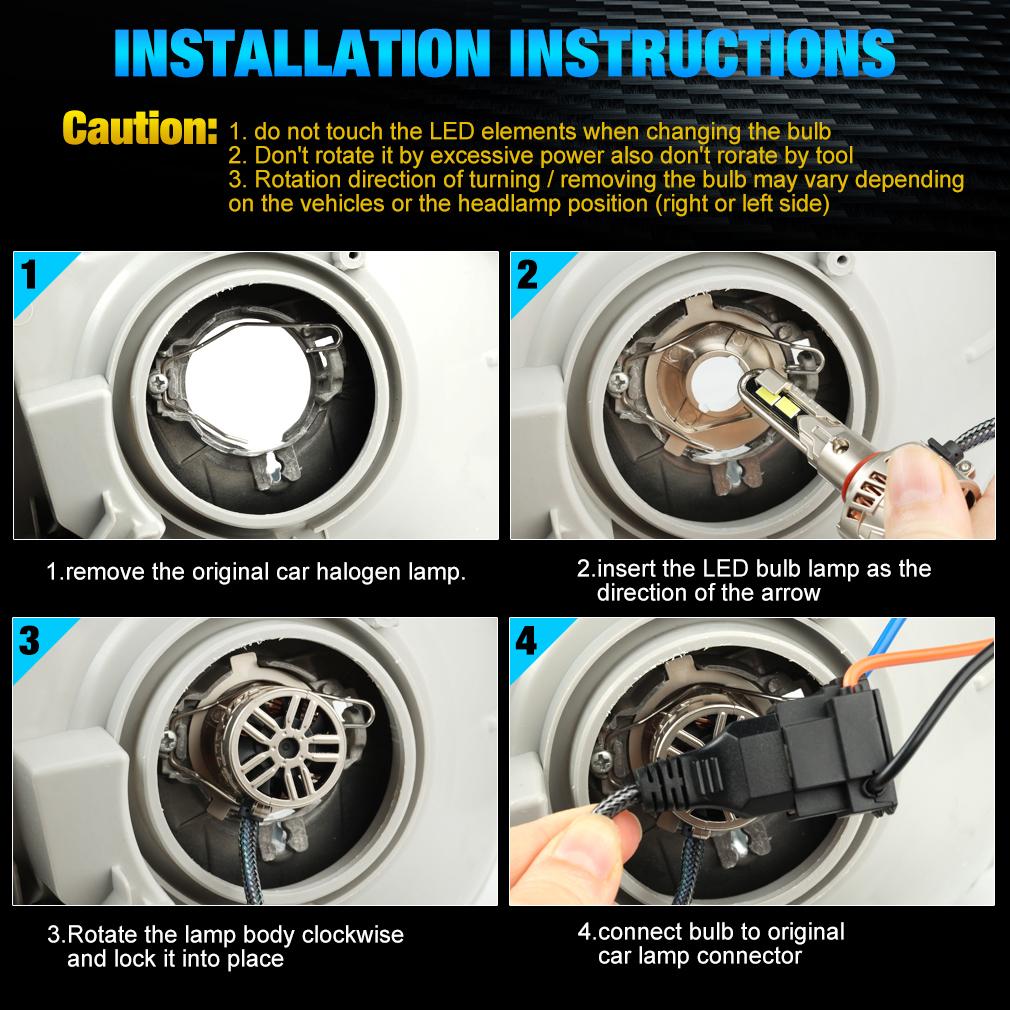 INSTALLATION INSTRUCTIONS

Caution: 1. do not touch the LED elements when changing the bulb
2. Don't rotate it by excessive power also don't rorate by tool
3. Rotation direction of turning / removing the bulb may vary depending on the vehicles or the headlamp position (right or left side)

1

1.remove the original car halogen lamp.

2

2.insert the LED bulb lamp as the direction of the arrow

3

3.Rotate the lamp body clockwise and lock it into place

4

4.connect bulb to original car lamp connector