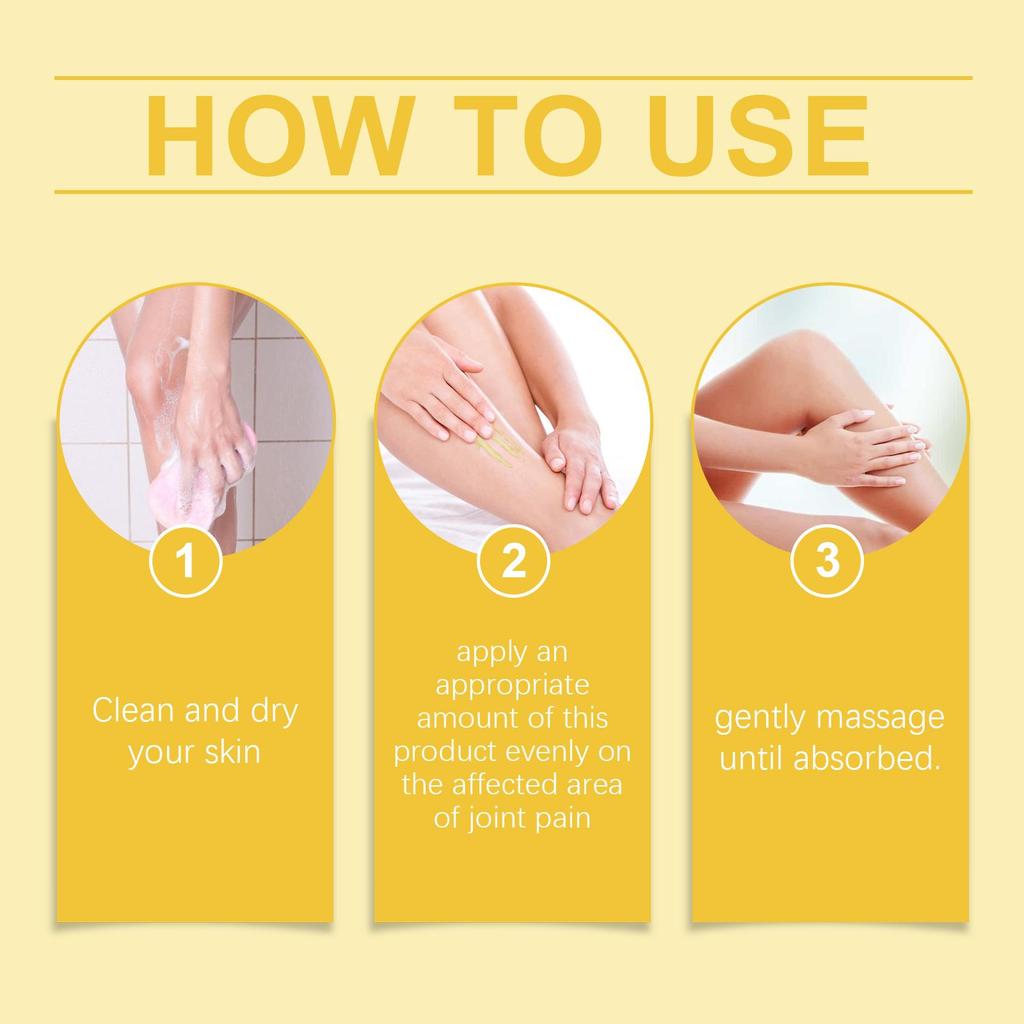 HOW TO USE

1

Clean and dry your skin

2

apply an appropriate amount of this product evenly on the affected area of joint pain

3

gently massage until absorbed.