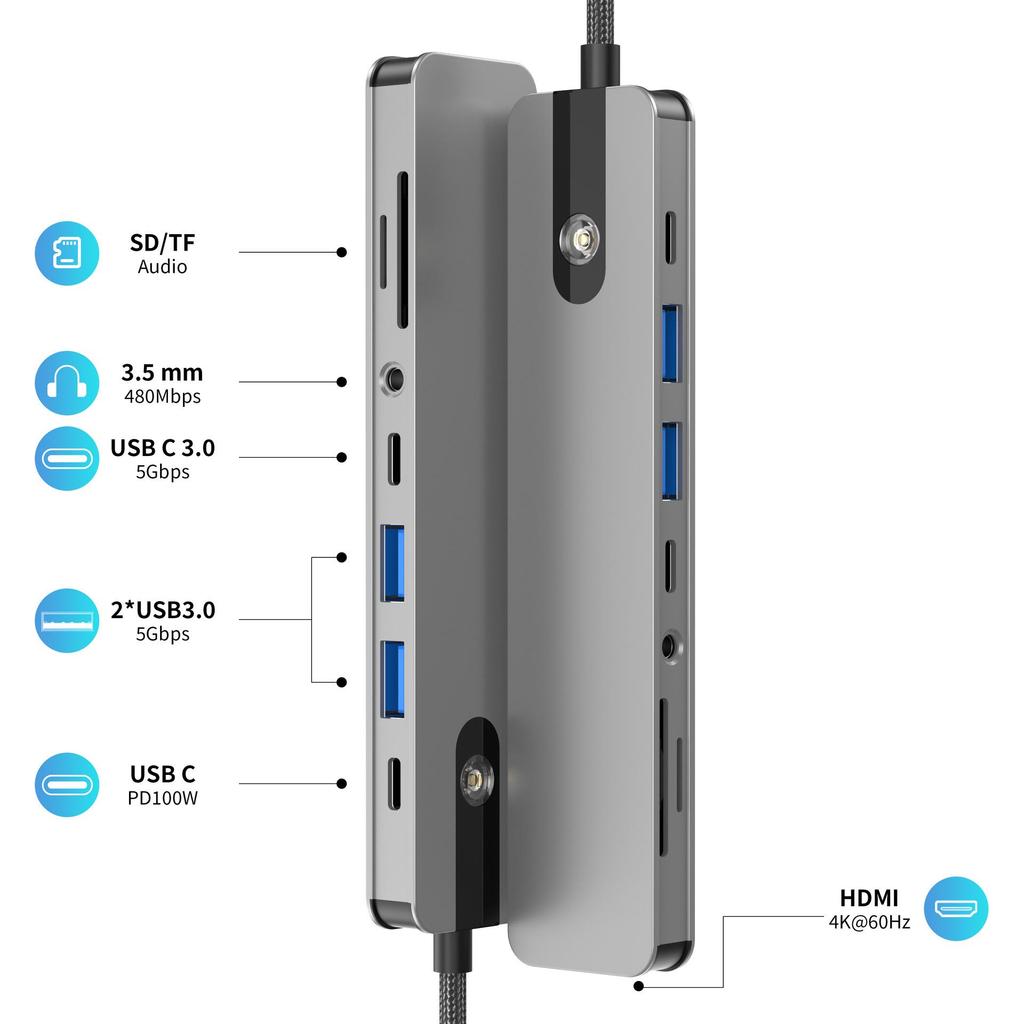 SD/TF
Audio

3.5 mm
480Mbps

USB C 3.0
5Gbps

2*USB3.0
5Gbps

USB C
PD100W

HDMI
4K@60Hz