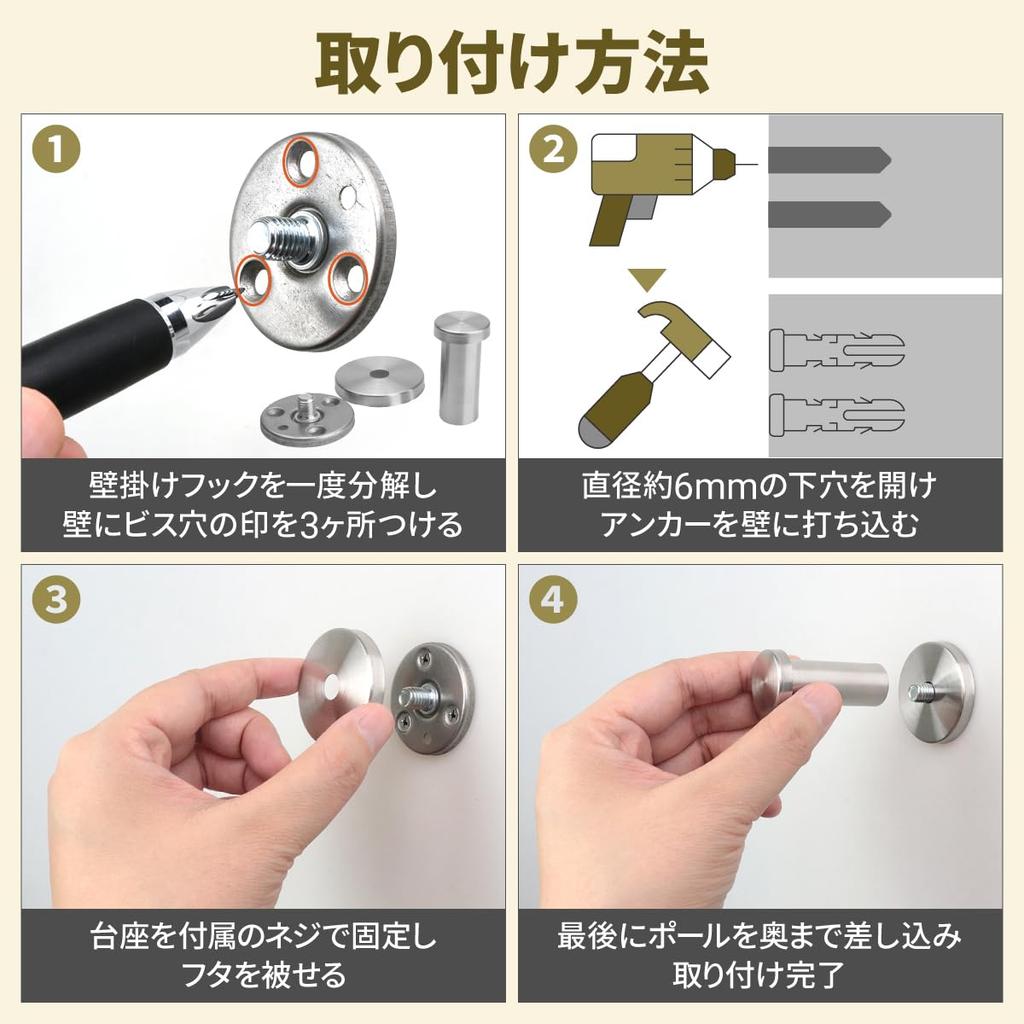 取り付け方法

1

壁掛けフックを一度分解し
壁にビス穴の印を3ヶ所つける

2

直径約6mmの下穴を開け
アンカーを壁に打ち込む

3

台座を付属のネジで固定し
フタを被せる

4

最後にポールを奥まで差し込み
取り付け完了