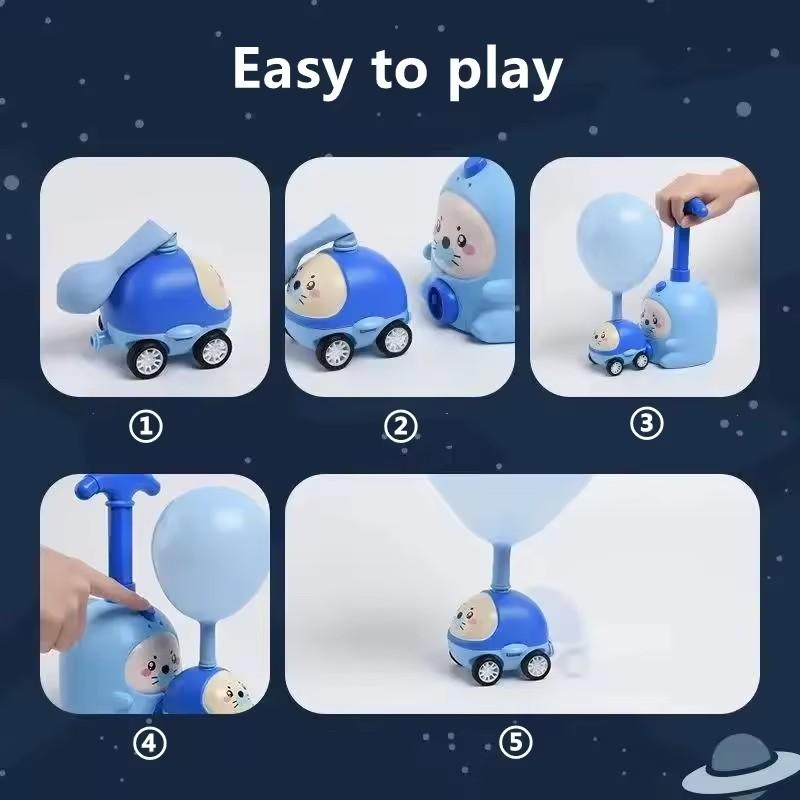 Easy to play

①

②

③

④

⑤