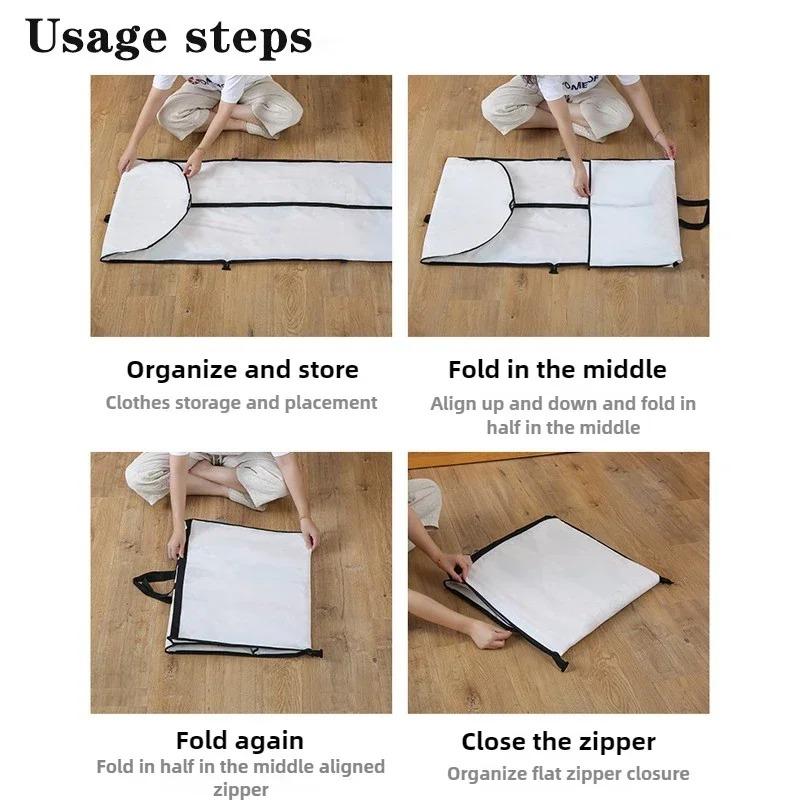 Usage steps

Organize and store

Clothes storage and placement

Fold in the middle

Align up and down and fold in half in the middle

Fold again

Fold in half in the middle aligned zipper

Close the zipper

Organize flat zipper closure