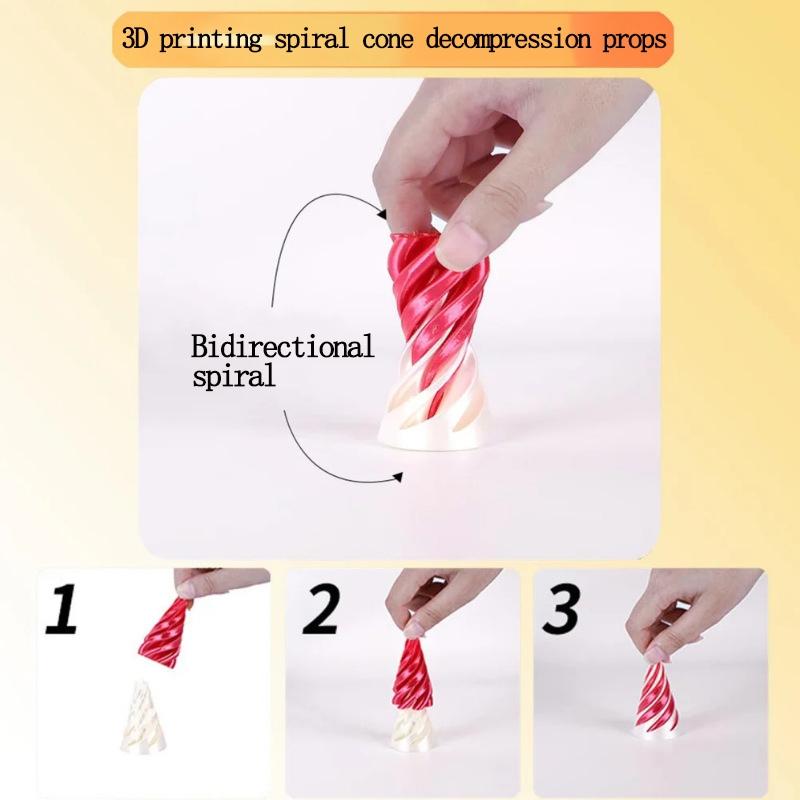 3D printing spiral cone decompression props

Bidirectional spiral

1

2

3