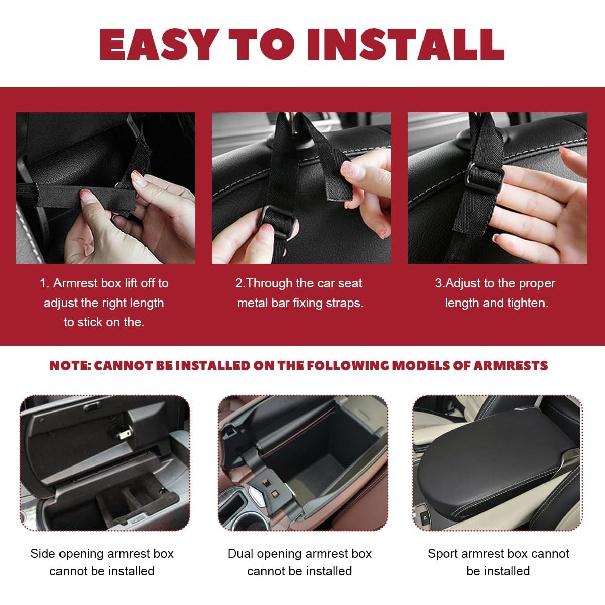 EASY TO INSTALL

1. Armrest box lift off to adjust the right length to stick on the.

2.Through the car seat metal bar fixing straps.

3.Adjust to the proper length and tighten.

NOTE: CANNOT BE INSTALLED ON THE FOLLOWING MODELS OF ARMRESTS

Side opening armrest box cannot be installed

Dual opening armrest box cannot be installed

Sport armrest box cannot be installed