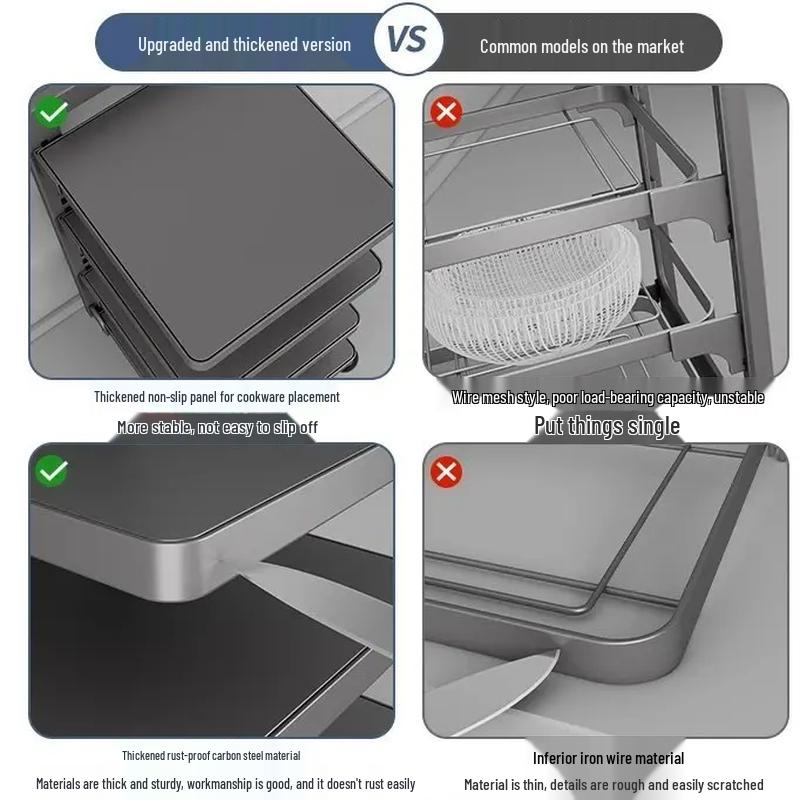 Upgraded and thickened version

VS

Common models on the market

Thickened non-slip panel for cookware placement

More stable, not easy to slip off

Wire mesh style, poor load-bearing capacity, unstable

Put things single

Thickened rust-proof carbon steel material

Materials are thick and sturdy, workmanship is good, and it doesn't rust easily

Inferior iron wire material

Material is thin, details are rough and easily scratched