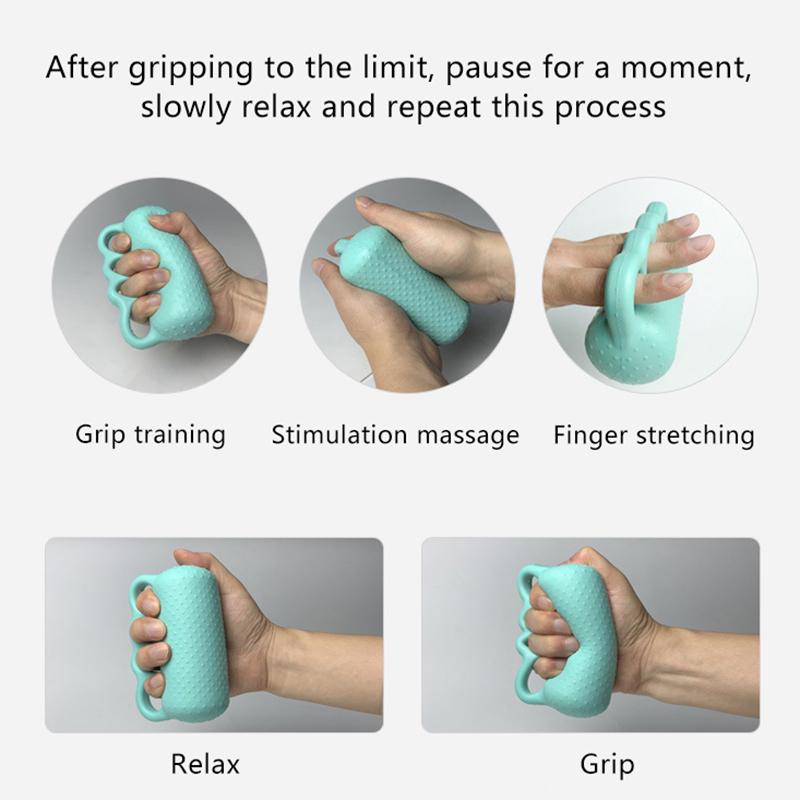 After gripping to the limit, pause for a moment, slowly relax and repeat this process

Grip training

Stimulation massage

Finger stretching

Relax

Grip