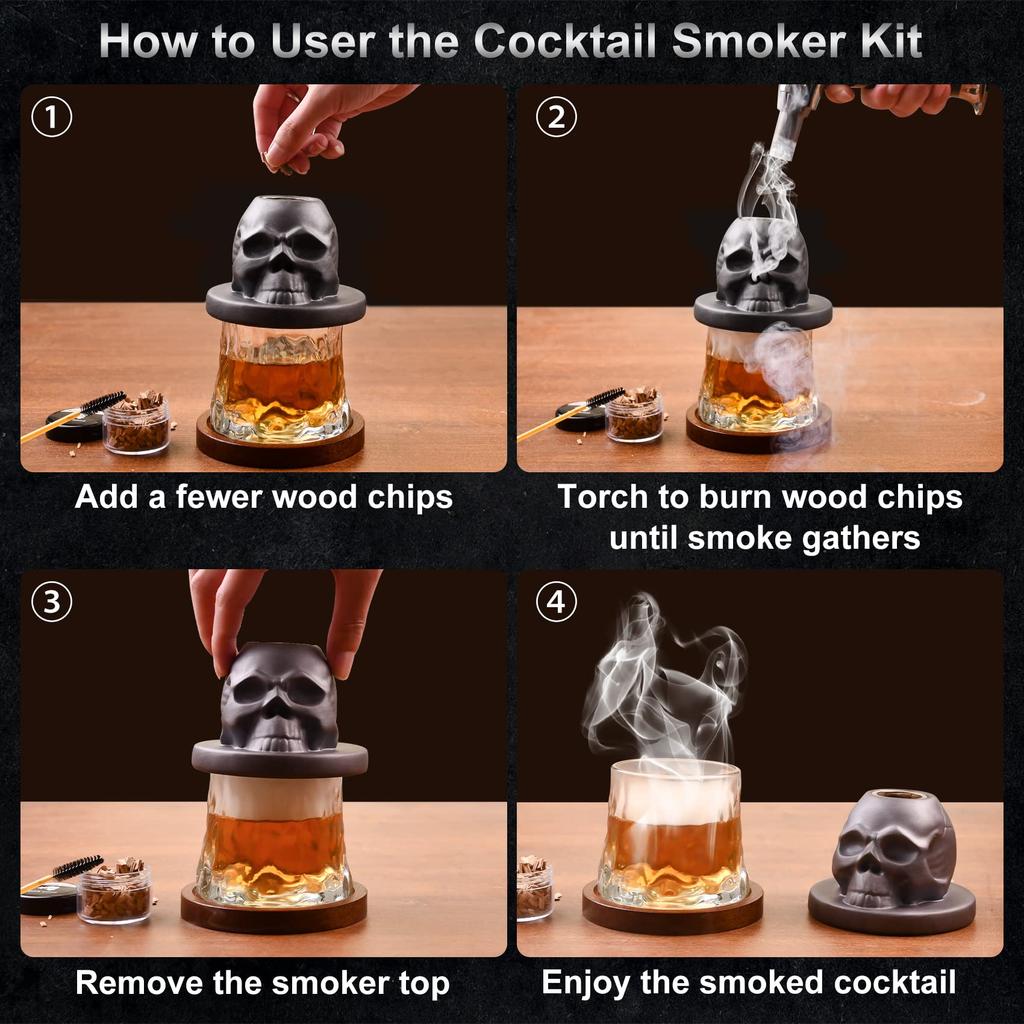 How to User the Cocktail Smoker Kit

1

Add a fewer wood chips

2

Torch to burn wood chips until smoke gathers

3

Remove the smoker top

4

Enjoy the smoked cocktail