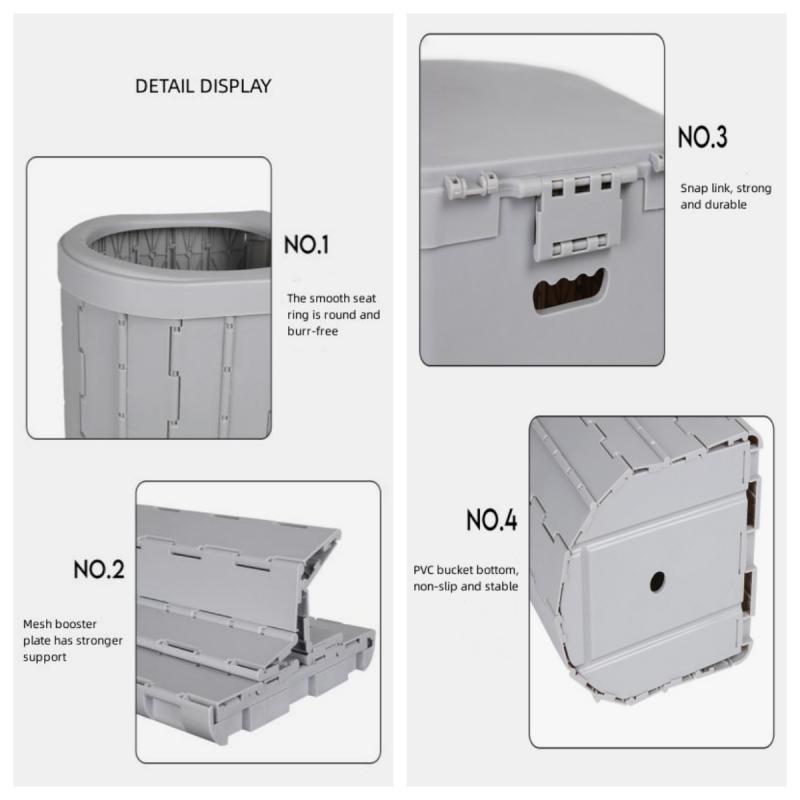 DETAIL DISPLAY

NO.1

The smooth seat ring is round and burr-free

NO.2

Mesh booster plate has stronger support

NO.3

Snap link, strong and durable

NO.4

PVC bucket bottom, non-slip and stable