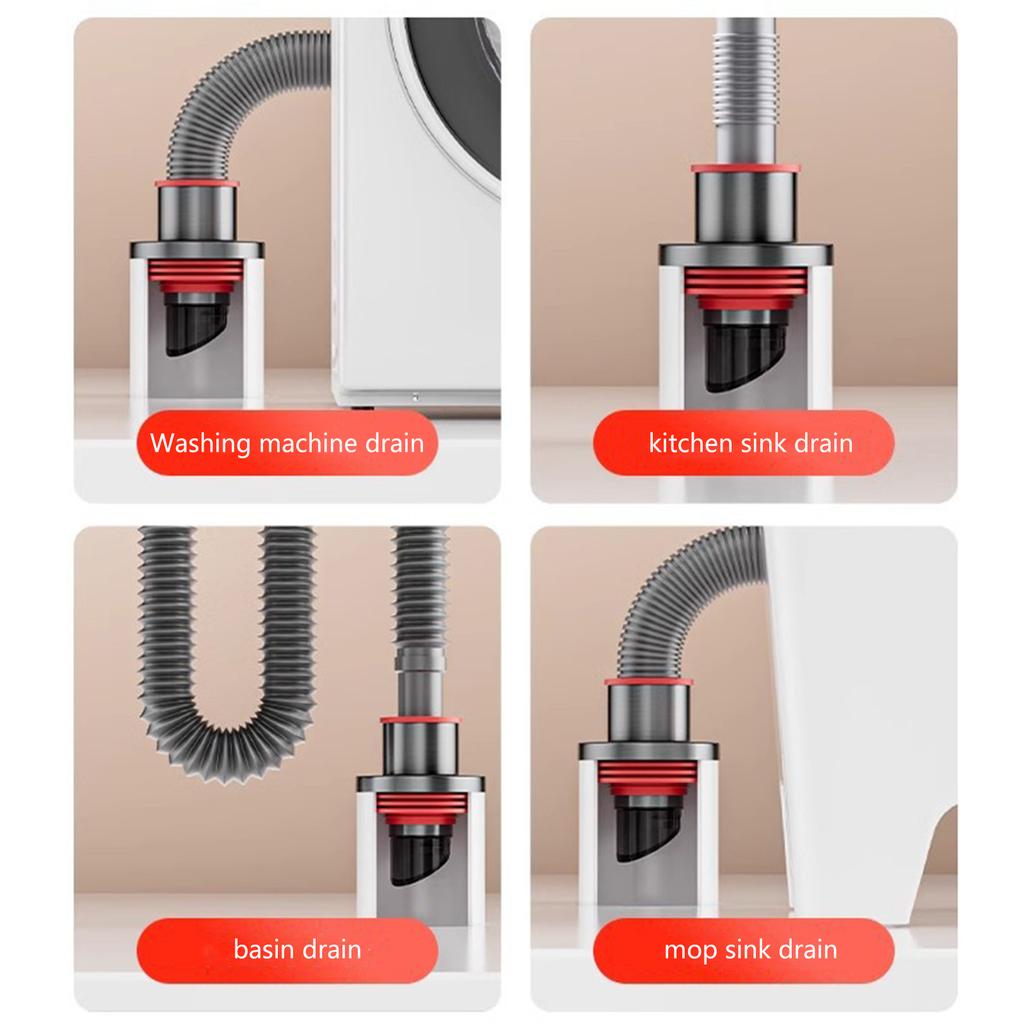 Washing machine drain

kitchen sink drain

basin drain

mop sink drain