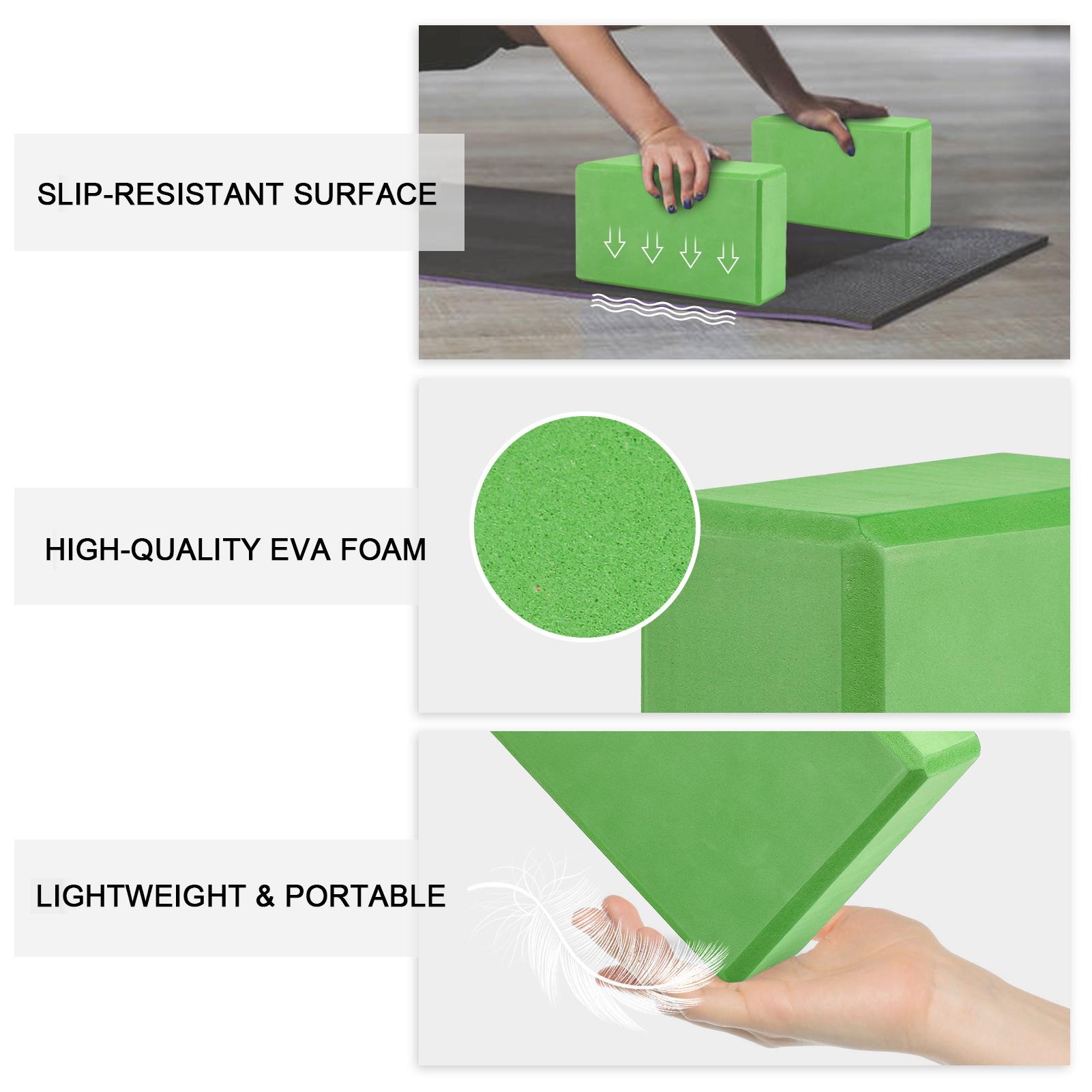 SLIP-RESISTANT SURFACE

HIGH-QUALITY EVA FOAM

LIGHTWEIGHT & PORTABLE