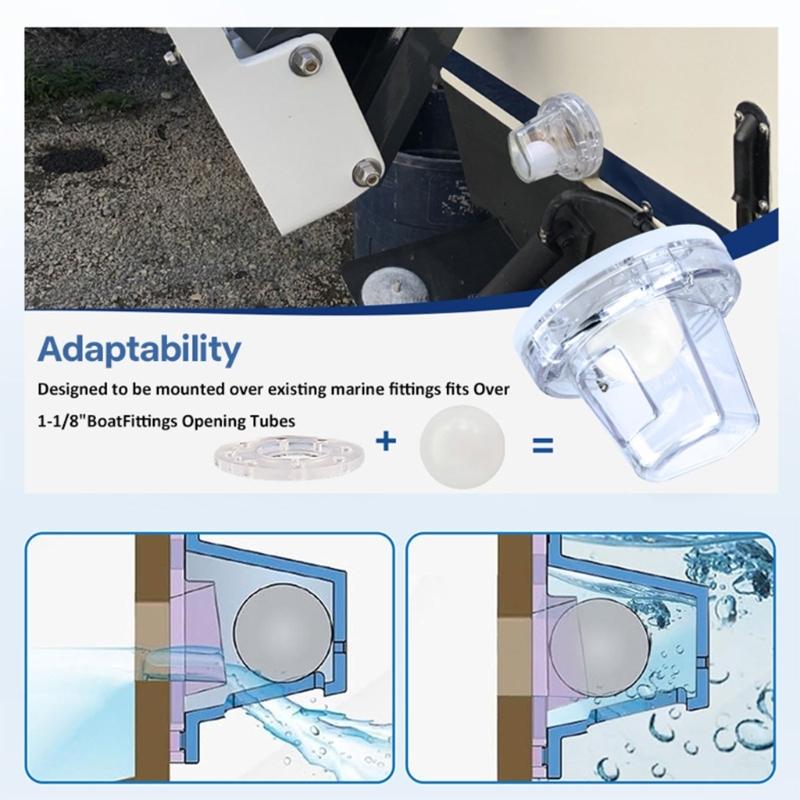 Adaptability

Designed to be mounted over existing marine fittings fits Over 1-1/8"BoatFittings Opening Tubes

+ =