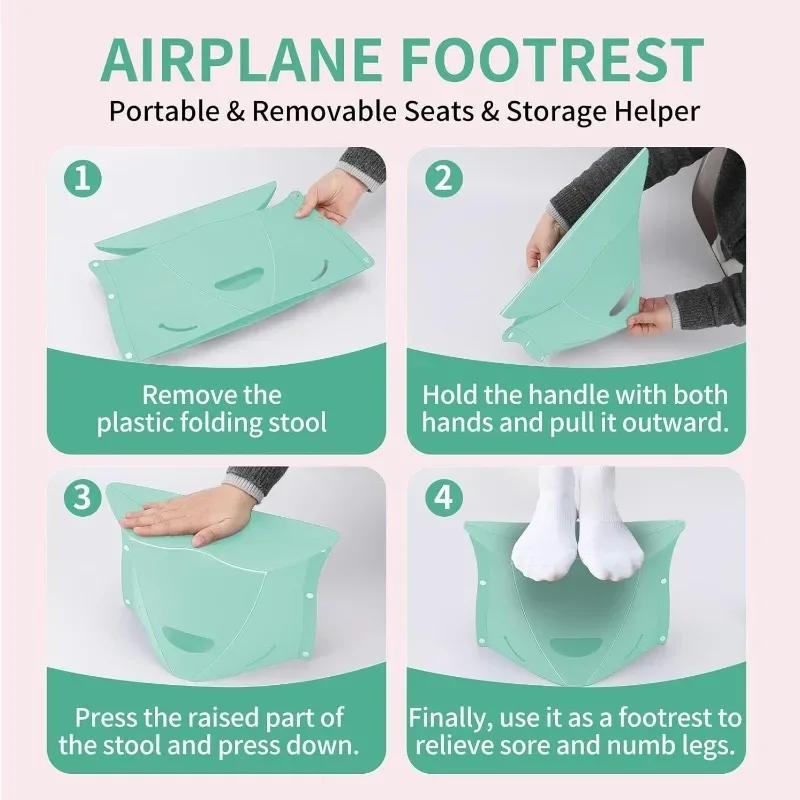 AIRPLANE FOOTREST

Portable & Removable Seats & Storage Helper

1

Remove the plastic folding stool

2

Hold the handle with both hands and pull it outward.

3

Press the raised part of the stool and press down.

4

Finally, use it as a footrest to relieve sore and numb legs.