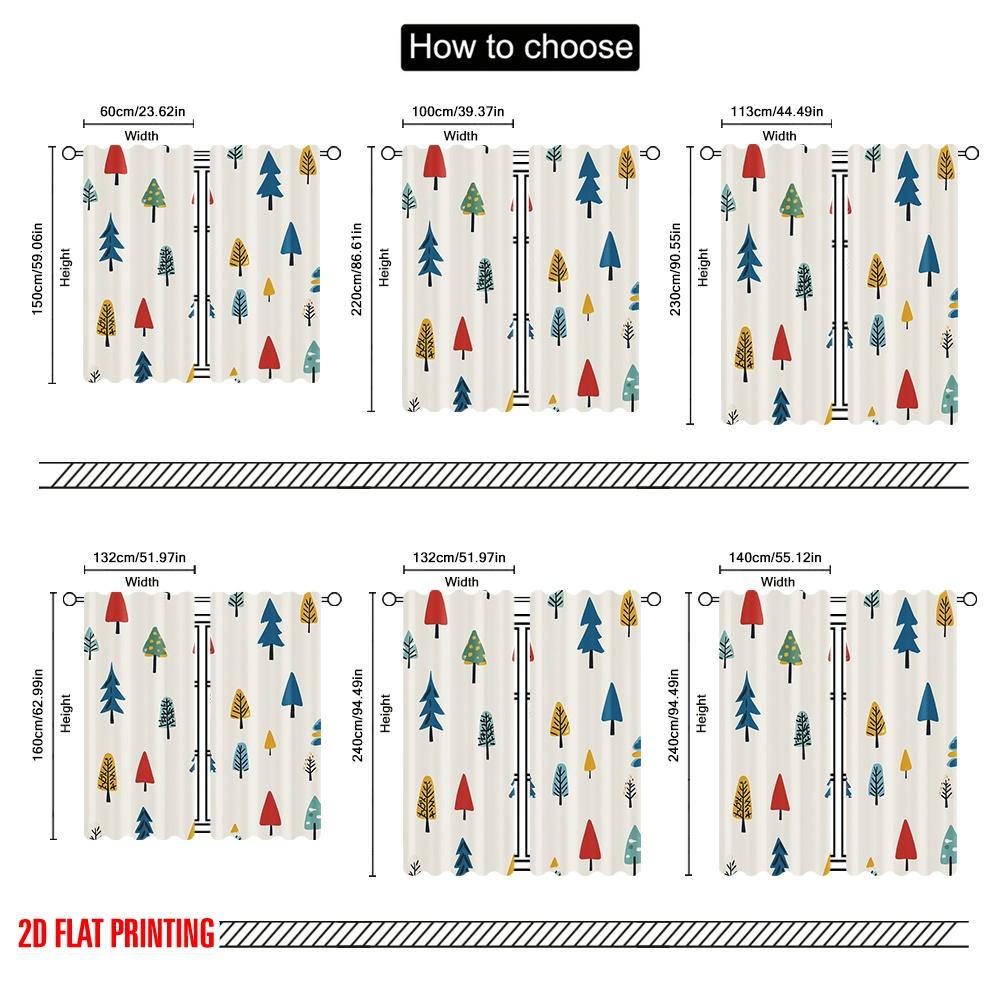 How to choose

60cm/23.62in
Width
150cm/59.06in
Height

100cm/39.37in
Width
220cm/86.61in
Height

113cm/44.49in
Width
230cm/90.55in
Height

132cm/51.97in
Width
160cm/62.99in
Height

132cm/51.97in
Width
240cm/94.49in
Height

140cm/55.12in
Width
240cm/94.49in
Height

2D FLAT PRINTING