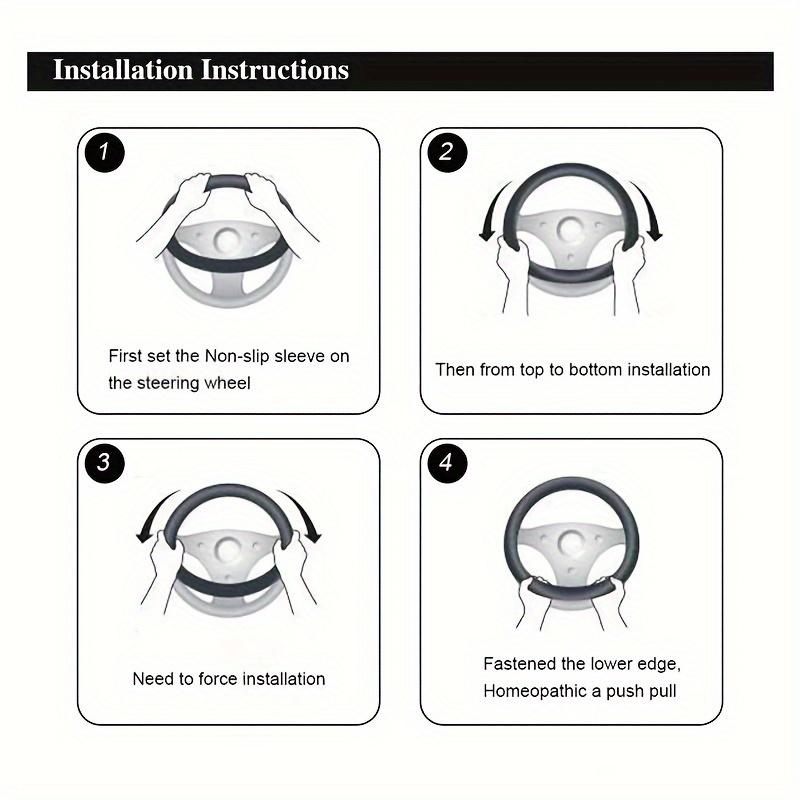 Installation Instructions

1

First set the Non-slip sleeve on the steering wheel

2

Then from top to bottom installation

3

Need to force installation

4

Fastened the lower edge, Homeopathic a push pull