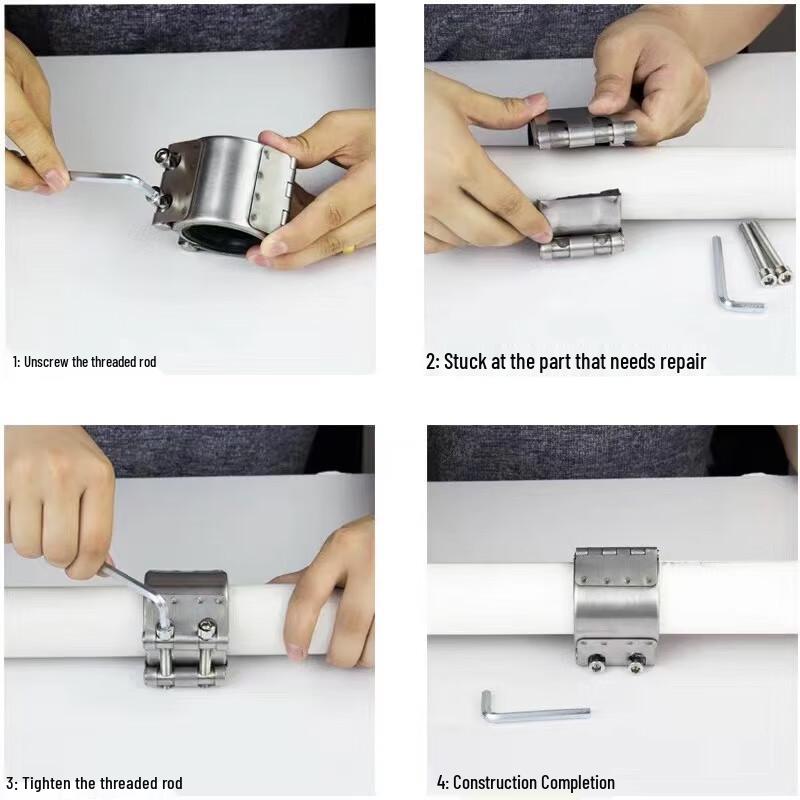 1: Unscrew the threaded rod

2: Stuck at the part that needs repair

3: Tighten the threaded rod

4: Construction Completion