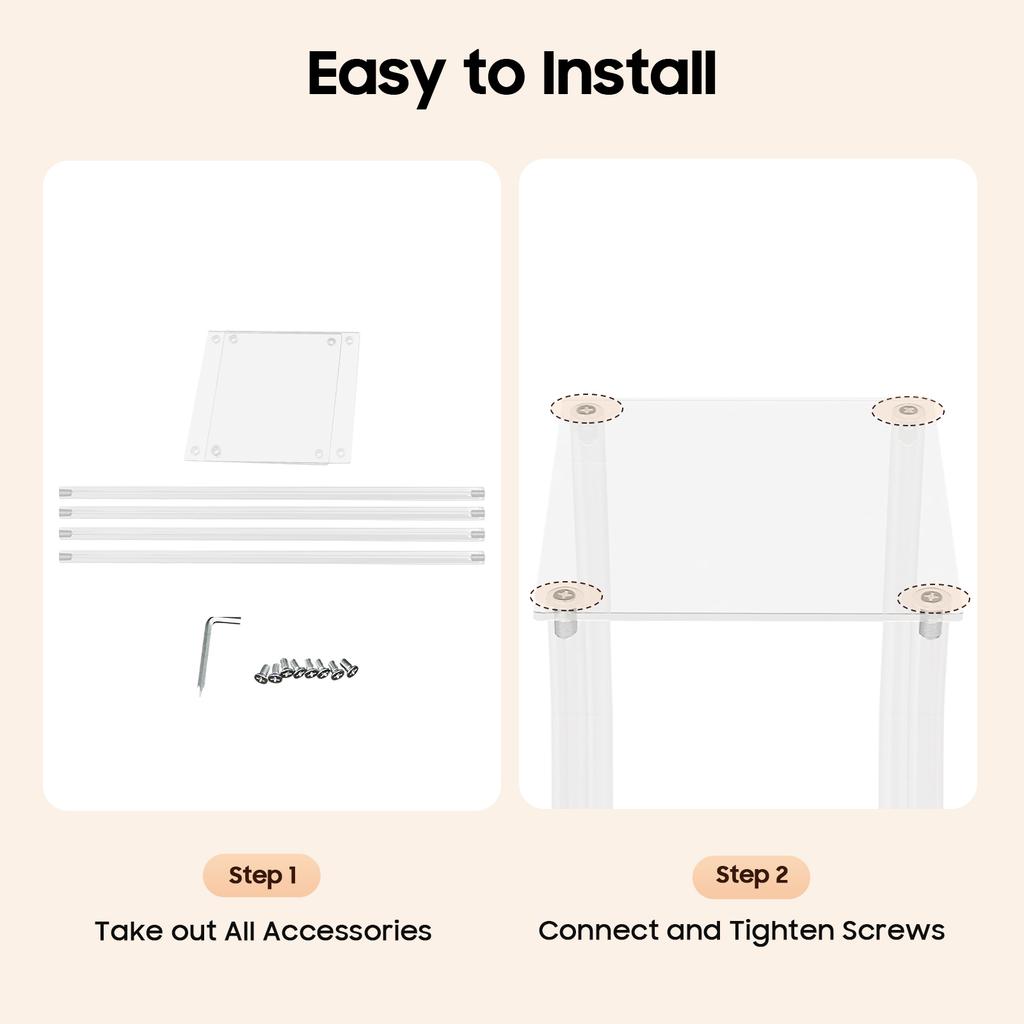 Easy to Install

Step 1

Take out All Accessories

Step 2

Connect and Tighten Screws