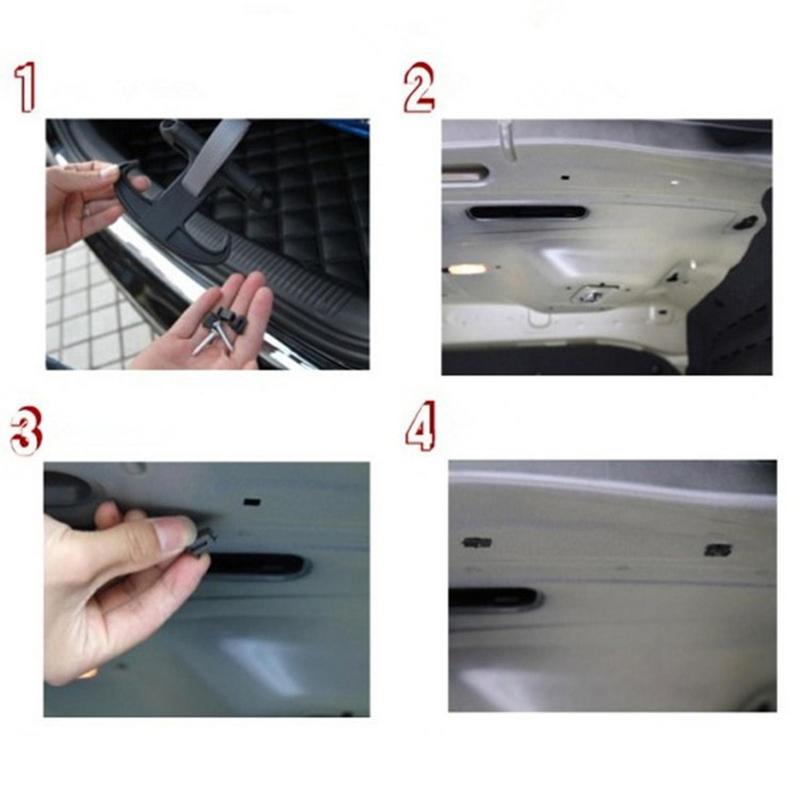 1

2

3

4