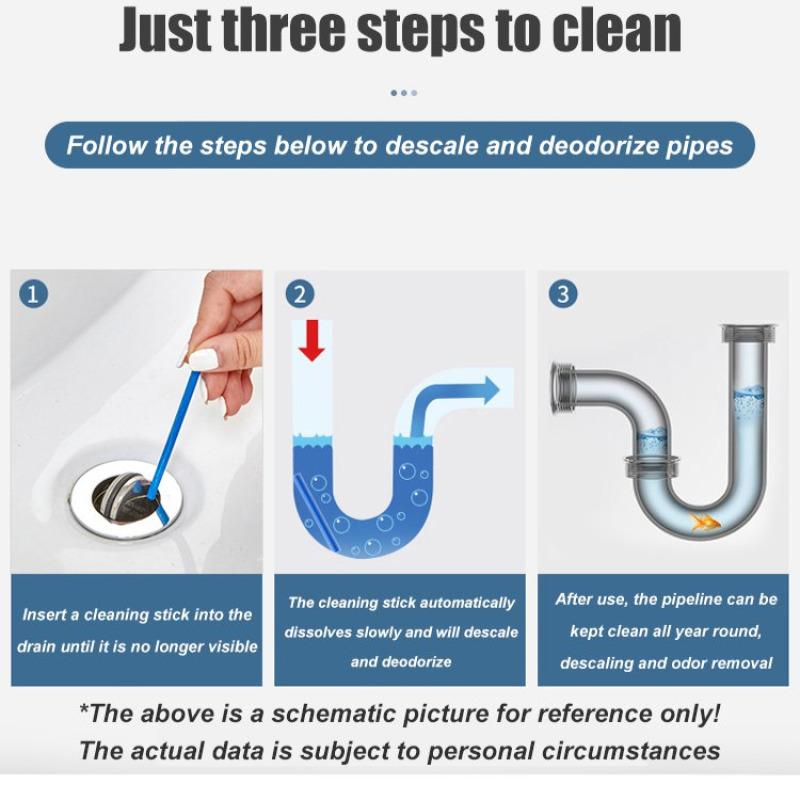 Just three steps to clean

Follow the steps below to descale and deodorize pipes

1

Insert a cleaning stick into the drain until it is no longer visible

2

The cleaning stick automatically dissolves slowly and will descale and deodorize

3

After use, the pipeline can be kept clean all year round, descaling and odor removal

*The above is a schematic picture for reference only! The actual data is subject to personal circumstances