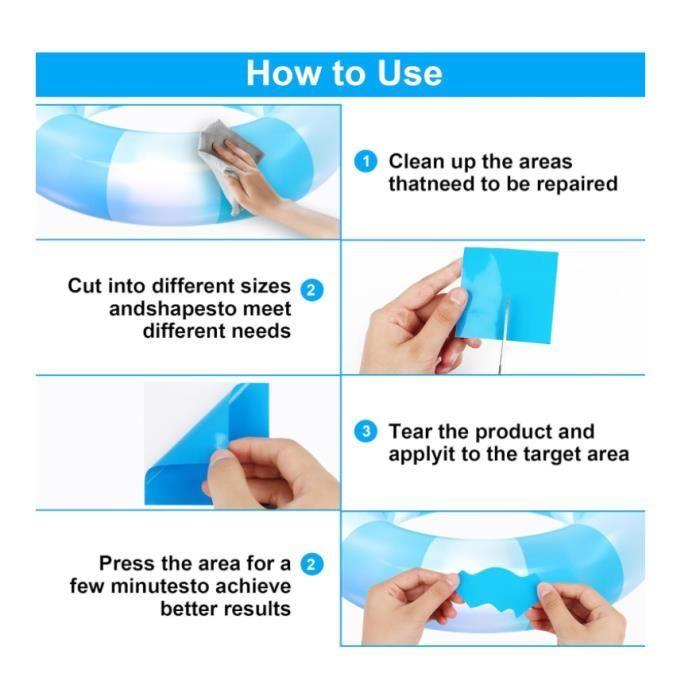 How to Use

1 Clean up the areas thatneed to be repaired

Cut into different sizes andshapesto meet different needs 2

3 Tear the product and applyit to the target area

Press the area for a few minutesto achieve better results 2