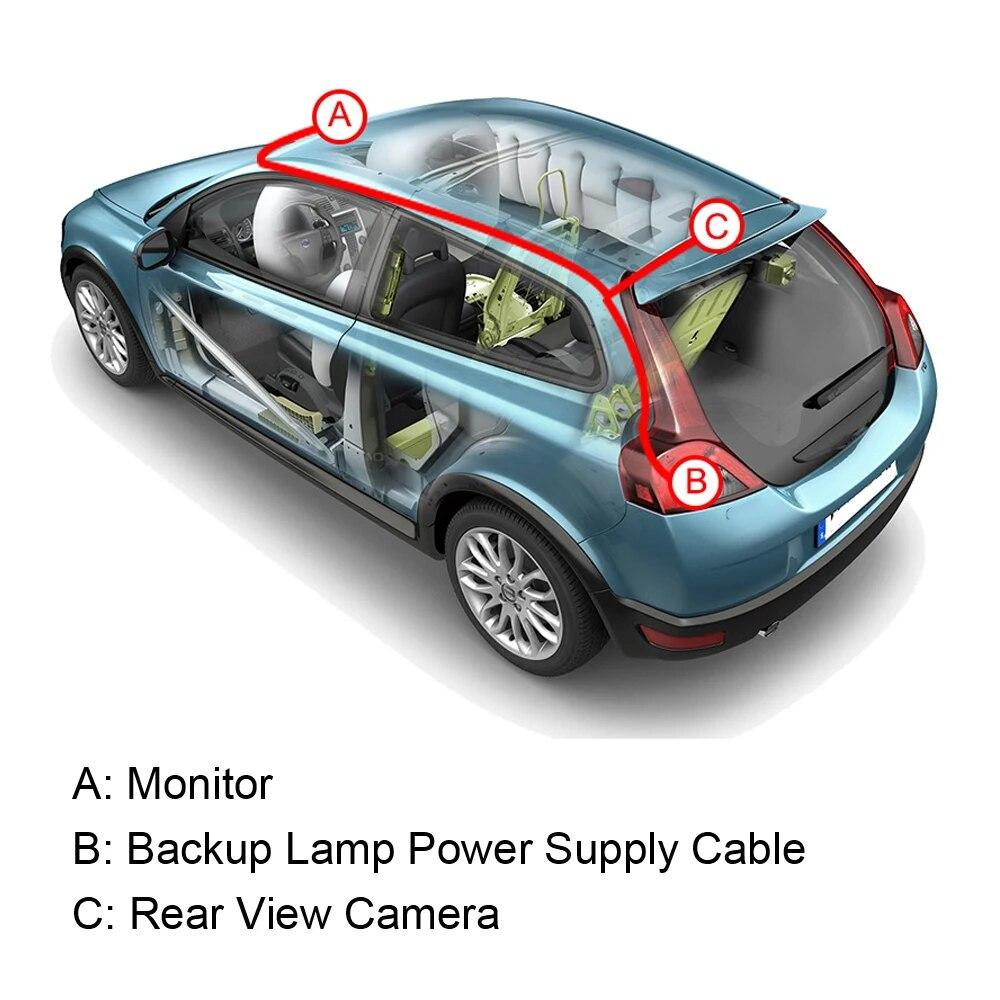 A

C

B

A: Monitor
B: Backup Lamp Power Supply Cable
C: Rear View Camera