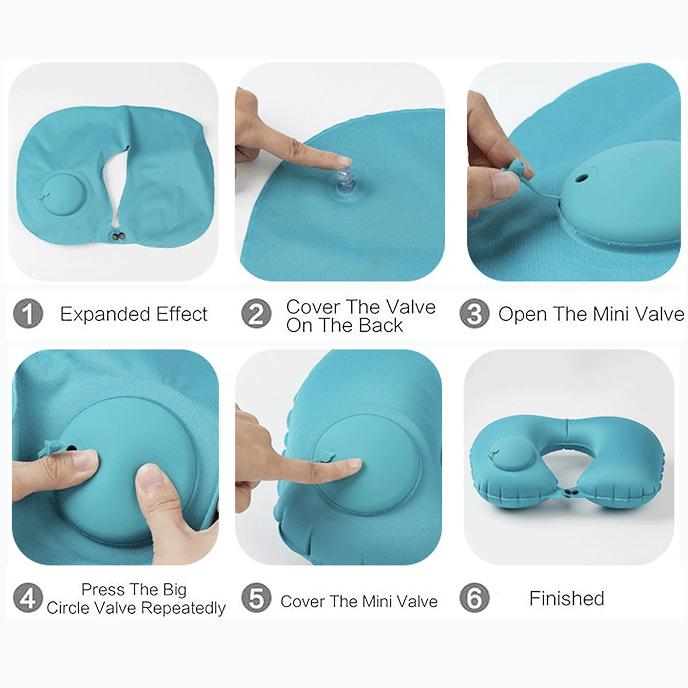 1 Expanded Effect

2 Cover The Valve On The Back

3 Open The Mini Valve

4 Press The Big Circle Valve Repeatedly

5 Cover The Mini Valve

6 Finished