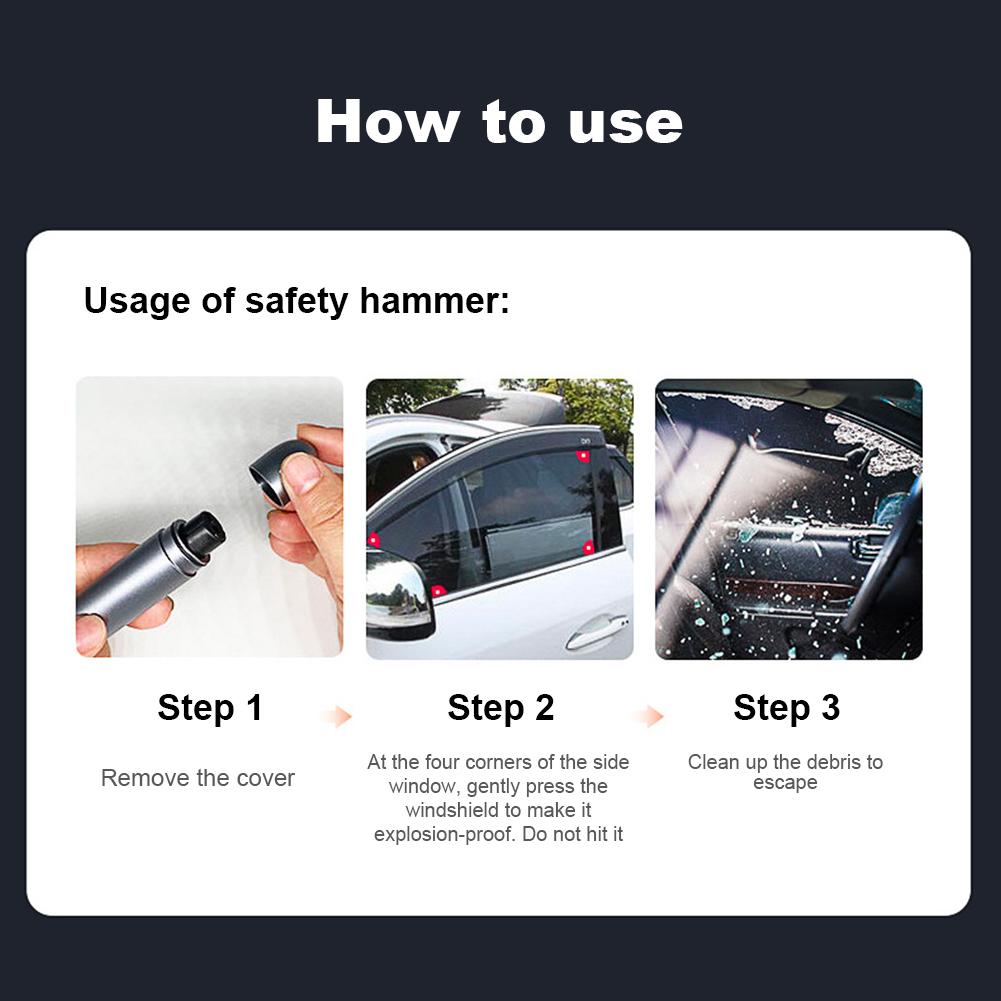 How to use

Usage of safety hammer:

Step 1

Remove the cover

Step 2

At the four corners of the side window, gently press the windshield to make it explosion-proof. Do not hit it

Step 3

Clean up the debris to escape