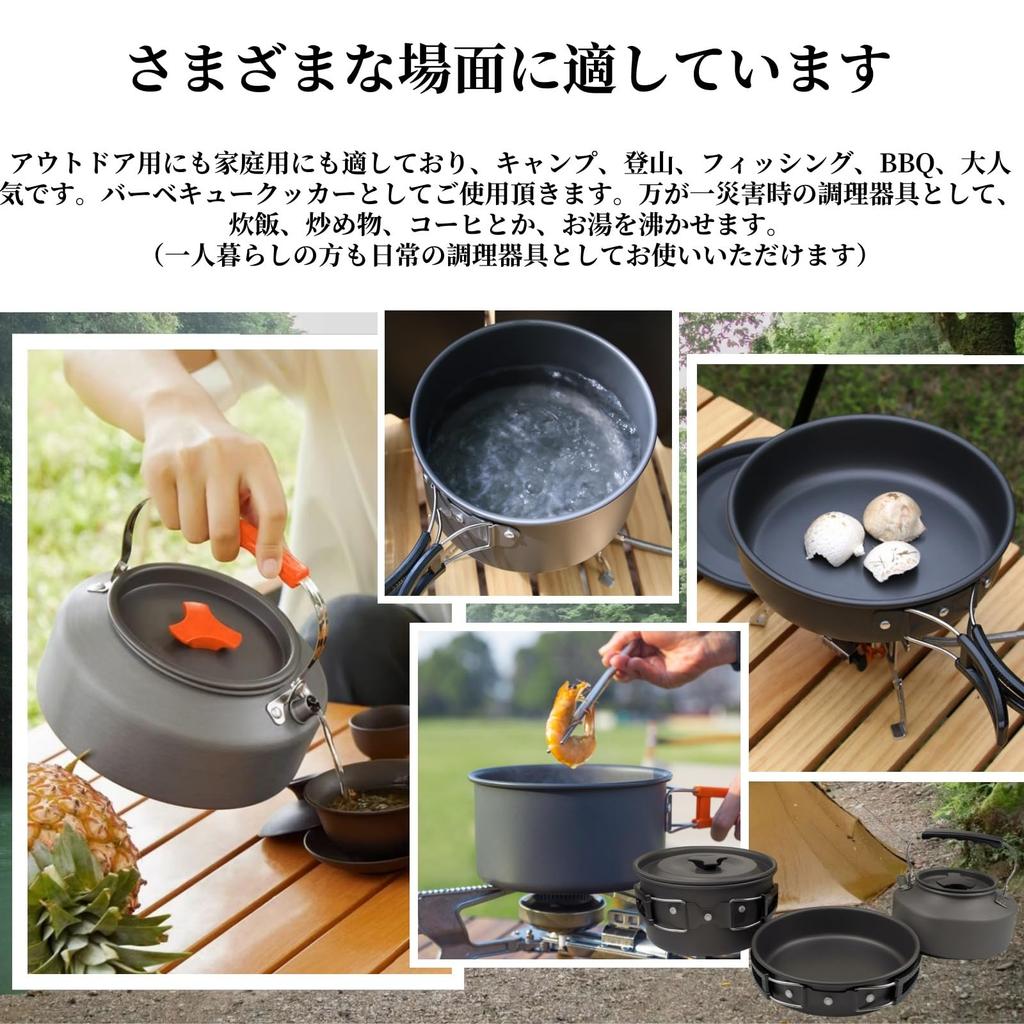 さまざまな場面に適しています

アウトドア用にも家庭用にも適しており、キャンプ、登山、フィッシング、BBQ、大人気です。バーベキュークッカーとしてご使用頂きます。万が一災害時の調理器具として、炊飯、炒め物、コーヒとか、お湯を沸かせます。
（一人暮らしの方も日常の調理器具としてお使いいただけます）