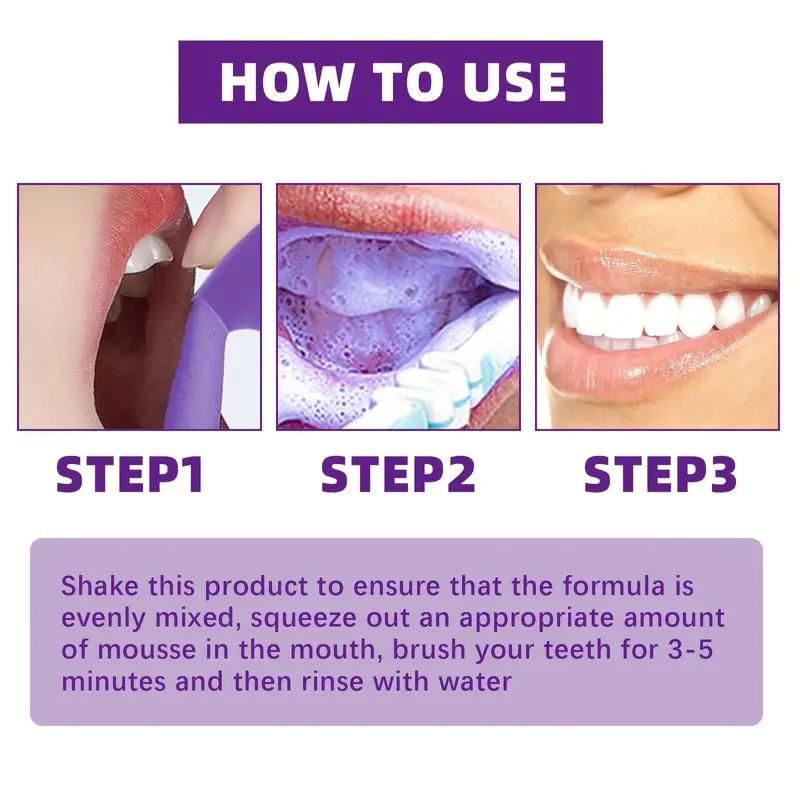 HOW TO USE

STEP1

STEP2

STEP3

Shake this product to ensure that the formula is evenly mixed, squeeze out an appropriate amount of mousse in the mouth, brush your teeth for 3-5 minutes and then rinse with water