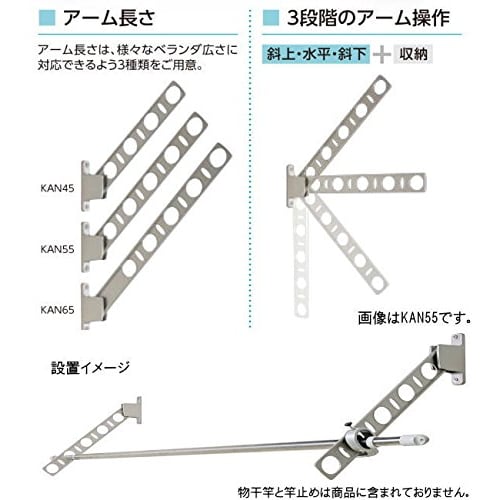 アーム長さ

アーム長さは、様々なベランダ広さに対応できるよう3種類をご用意。

KAN45

KAN55

KAN65

3段階のアーム操作

斜上・水平・斜下 ＋ 収納

画像はKAN55です。

設置イメージ

物干竿と竿止めは商品に含まれておりません。