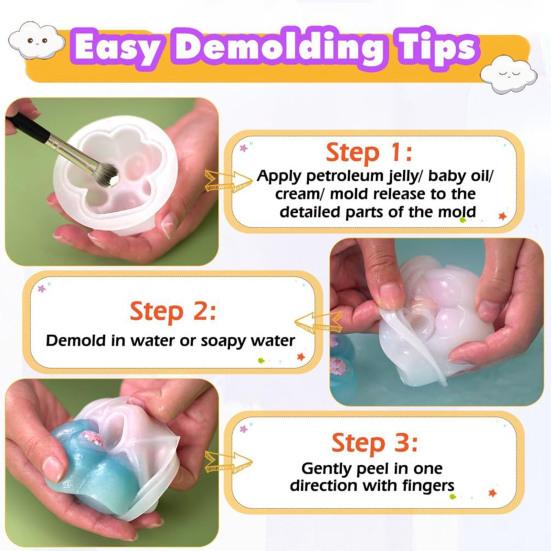 Easy Demolding Tips

Step 1:
Apply petroleum jelly/ baby oil/ cream/ mold release to the detailed parts of the mold

Step 2:
Demold in water or soapy water

Step 3:
Gently peel in one direction with fingers