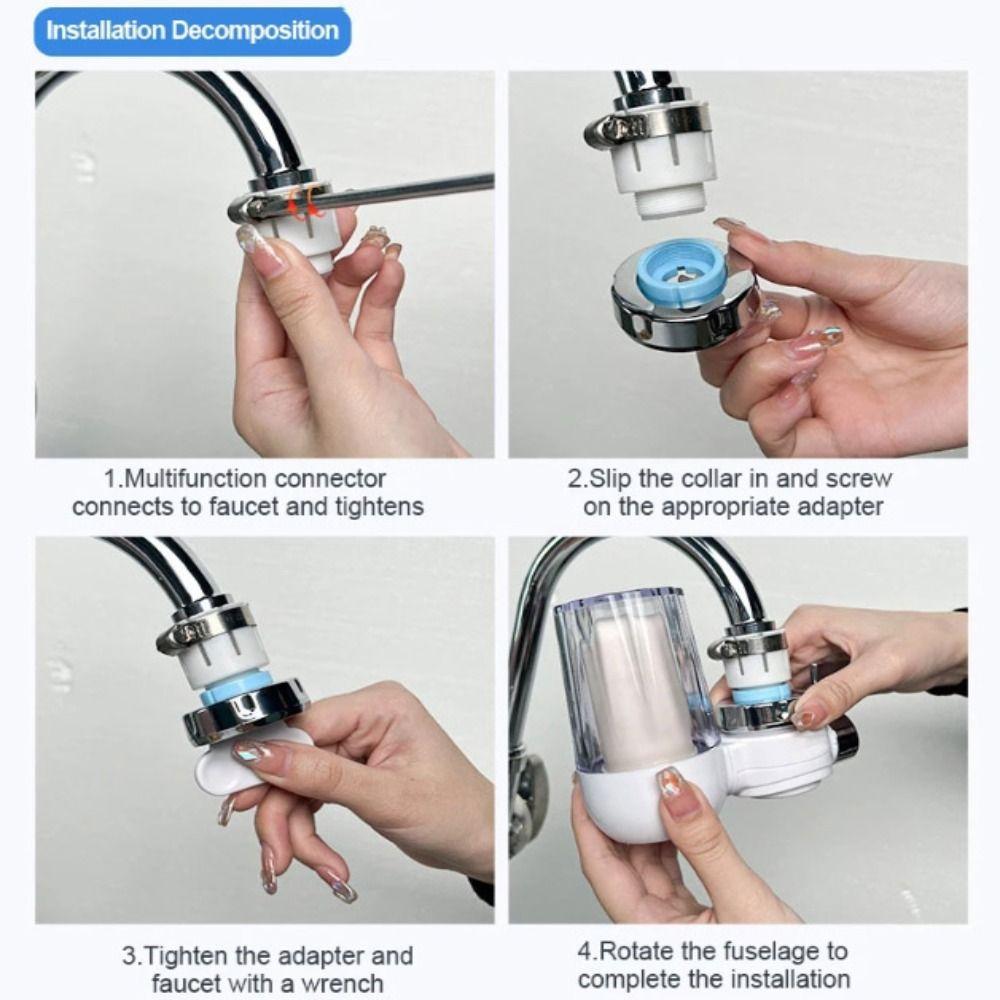 Installation Decomposition

1.Multifunction connector connects to faucet and tightens

2.Slip the collar in and screw on the appropriate adapter

3.Tighten the adapter and faucet with a wrench

4.Rotate the fuselage to complete the installation