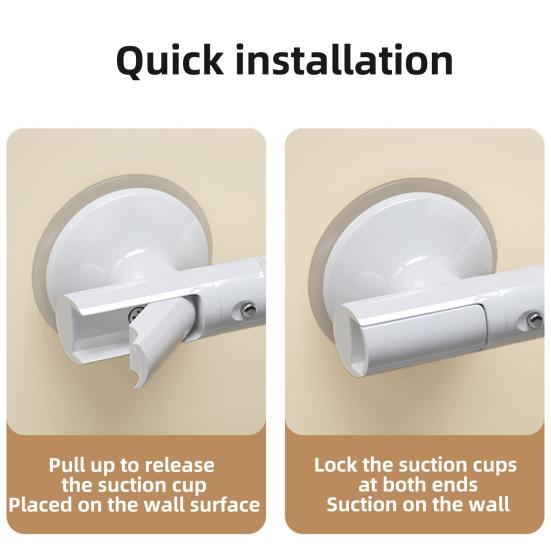 Quick installation

Pull up to release the suction cup
Placed on the wall surface

Lock the suction cups at both ends
Suction on the wall