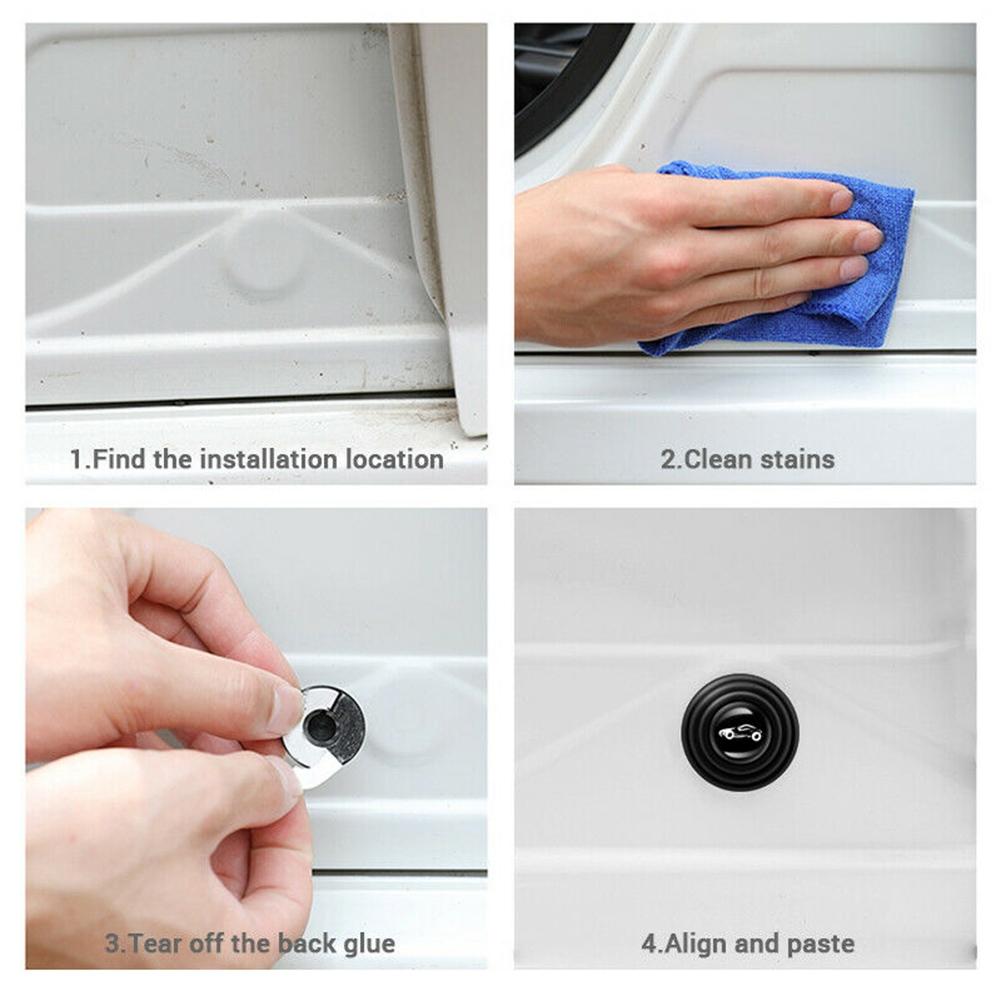 1.Find the installation location

2.Clean stains

3.Tear off the back glue

4.Align and paste